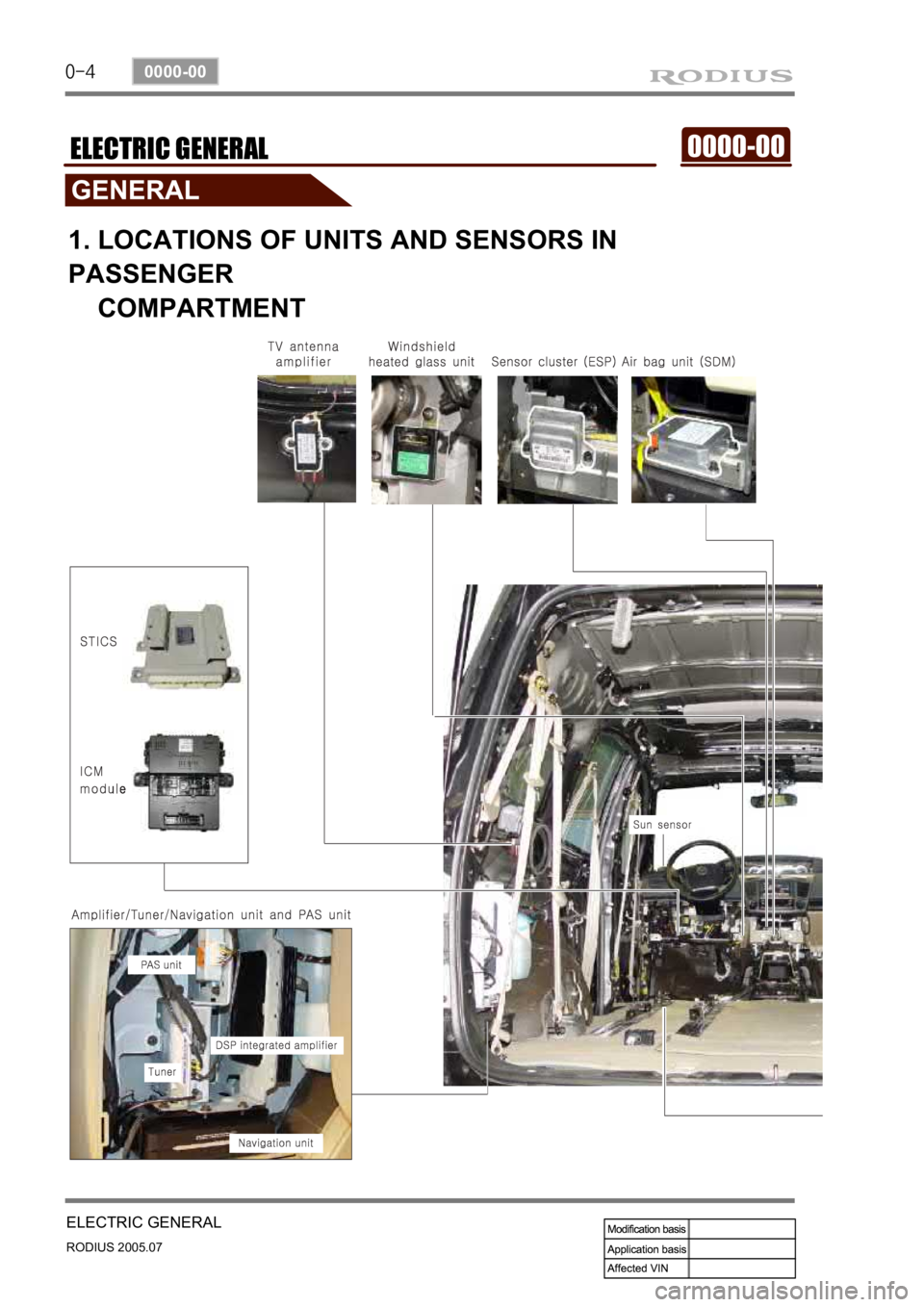 0-4 0000-00 RODIUS

ELECTRIC GENERAL 0000-00

GENERAL

1. LOCATIONS OF UNITS AND SENSORS IN PASSENGER COMPARTMENT

TV antenna amplifier

Windshield heated glass unit

Sensor cluster (ESP)

Air bag unit (SDM)

STICS

ICM module

Sun sensor

Amplifier/Tuner/Navigation unit and PAS unit

PAS unit

DSP integrated amplifier

Tuner

Navigation unit

ELECTRIC GENERAL

RODIUS 2005.07

| Modification basis | |
|---|---|
| Application basis | |
| Affected VIN | |

carmanualsonline.info