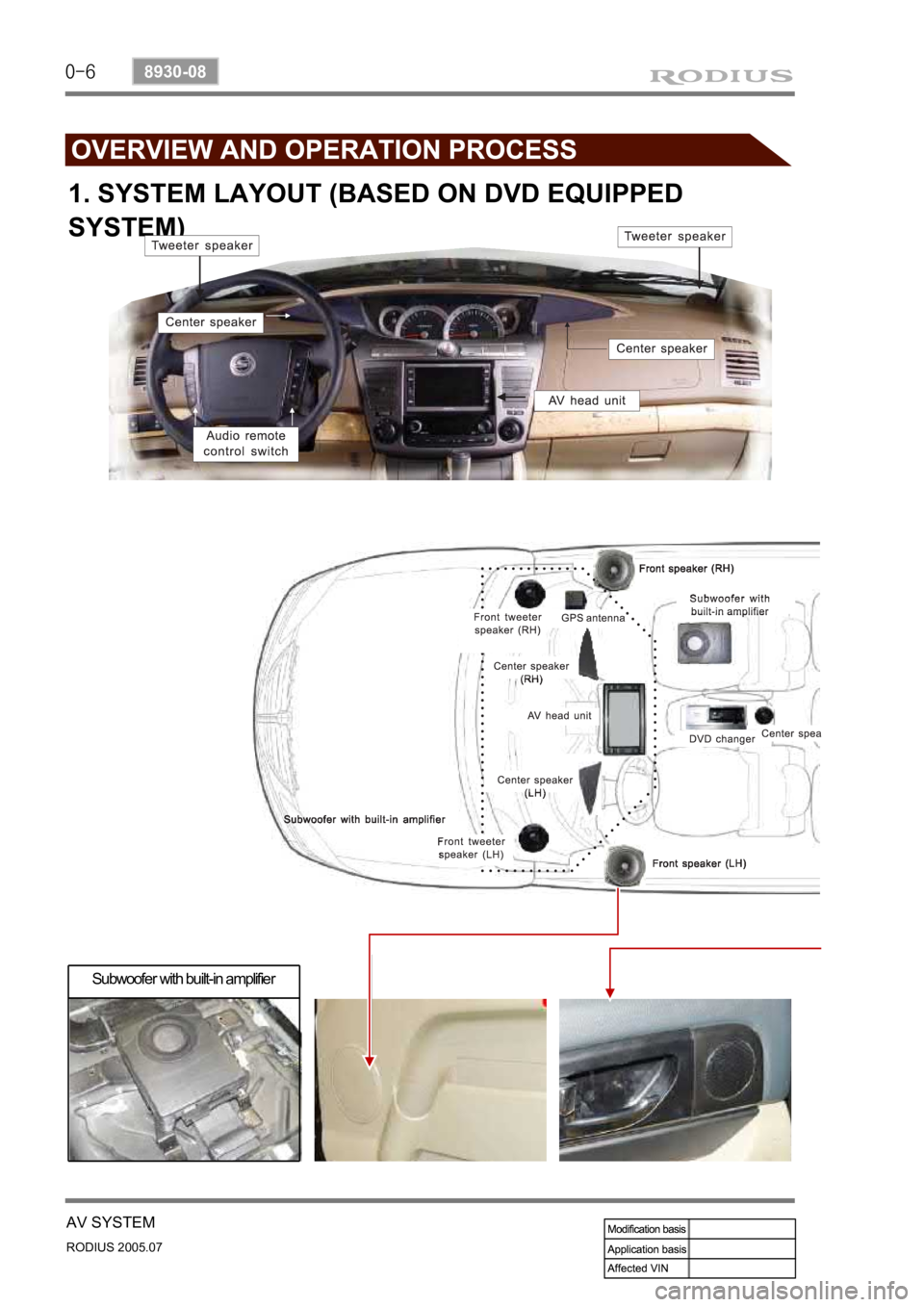 0-6 8930-08 RODIUS

OVERVIEW AND OPERATION PROCESS

1. SYSTEM LAYOUT (BASED ON DVD EQUIPPED SYSTEM)

Tweeter speaker

Tweeter speaker

Center speaker

Center speaker

AV head unit

Audio remote control switch

Front speaker (RH)

Front tweeter speaker (RH)

GPS antenna

Subwoofer with built-in amplifier

Center speaker (RH)

AV head unit

DVD changer

Center spea

Center speaker (LH)

Subwoofer with built-in amplifier

Front tweeter speaker (LH)

Front speaker (LH)

Subwoofer with built-in amplifier

AV SYSTEM
RODIUS 2005.07

| Modification basis | |
|---|---|
| Application basis | |
| Affected VIN | |

carmanualsonline.info