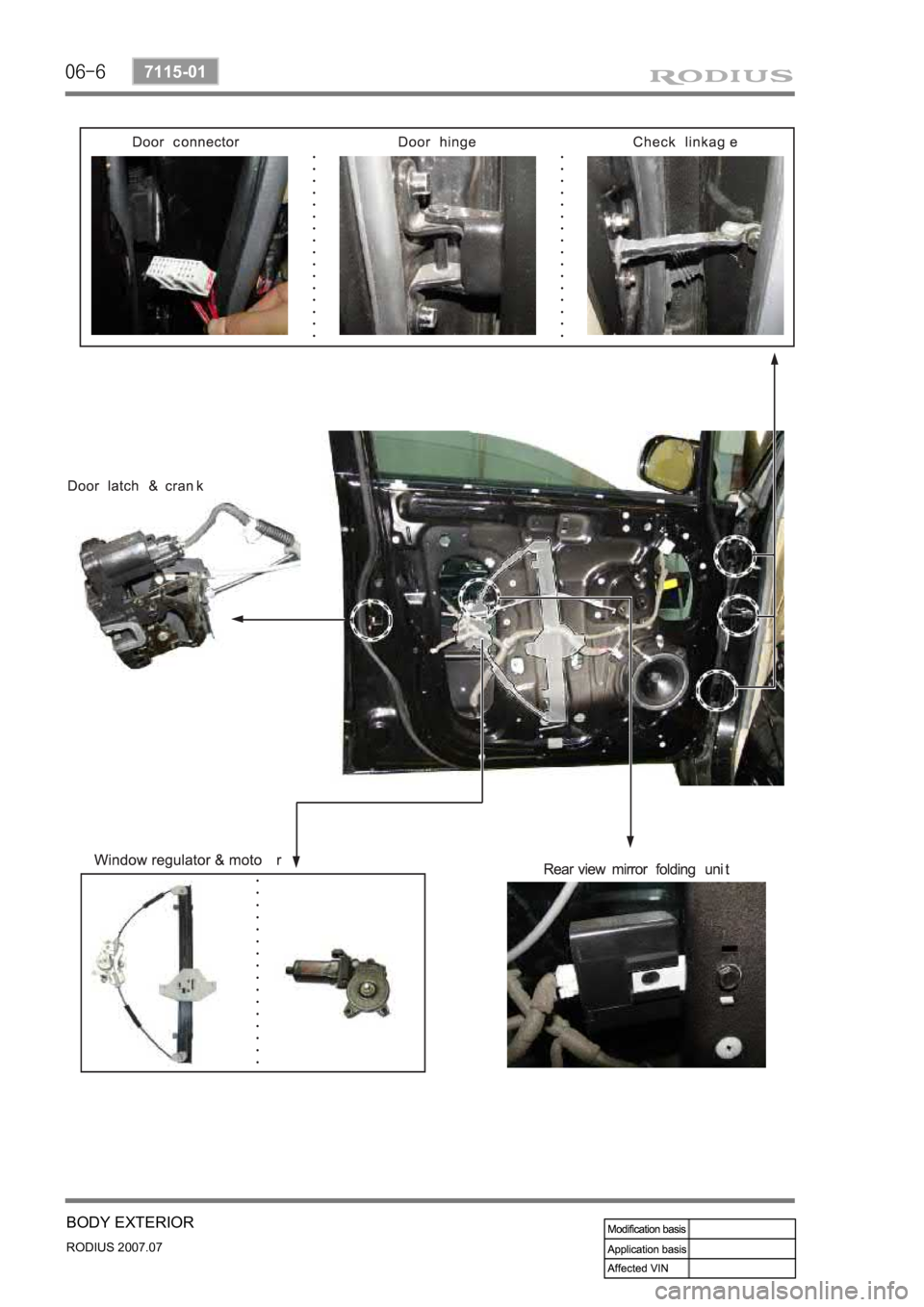 06-6 7115-01

RODIUS

Door connector

Door hinge

Check linkag e

Door latch & cran k

Window regulator & moto r

Rear view mirror folding uni t

BODY EXTERIOR

RODIUS 2007.07

| Modification basis | |
|---|---|
| Application basis | |
| Affected VIN | |

carmanualsonline.info