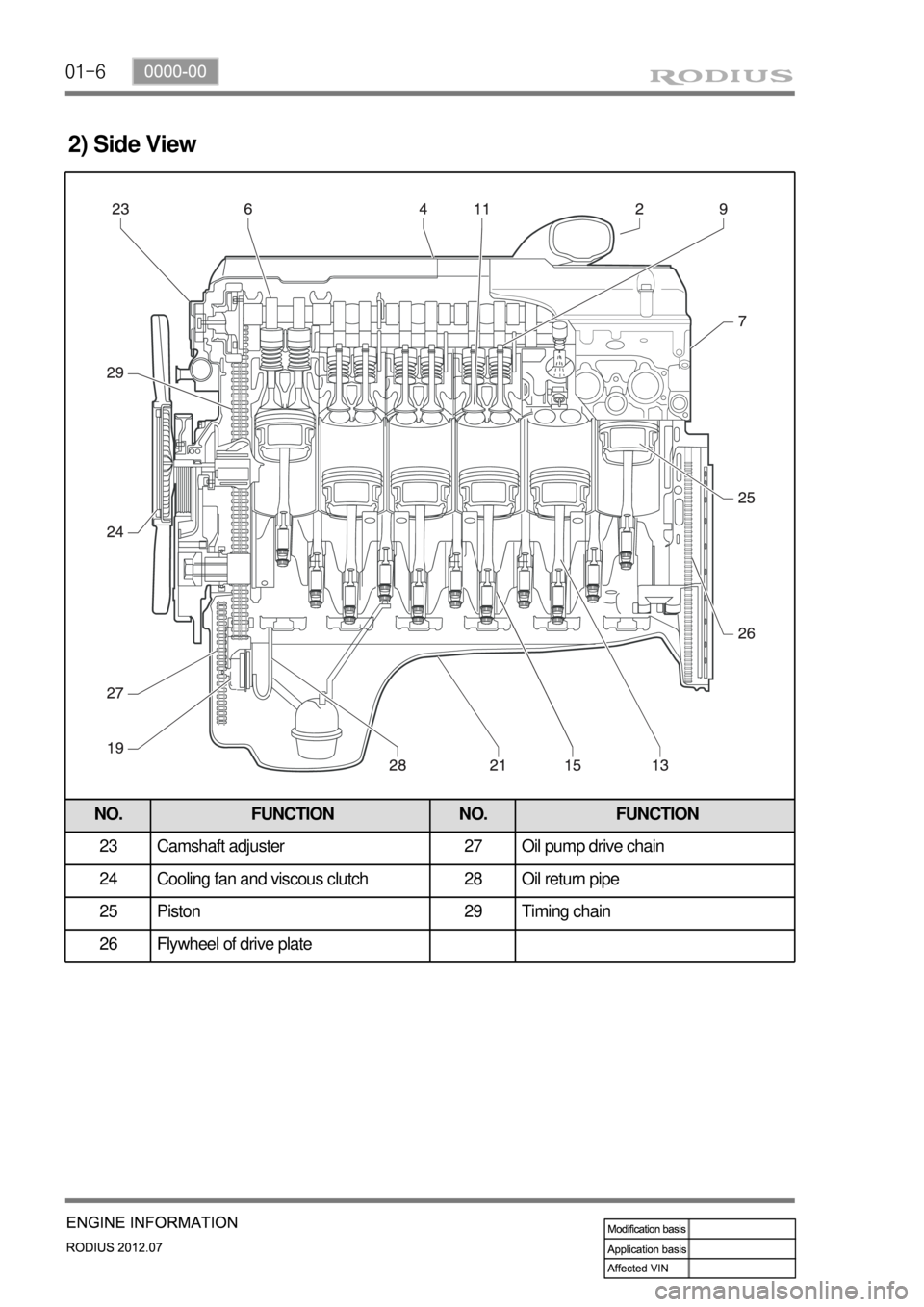 01-6 0000-00 RODIUS

2) Side View

23 6 4 11 2 9

7

29

25

24

26

27

19

28 21 15 13

| NO. | FUNCTION | NO. | FUNCTION |
|---|---|---|---|
| 23 | Camshaft adjuster | 27 | Oil pump drive chain |
| 24 | Cooling fan and viscous clutch | 28 | Oil return pipe |
| 25 | Piston | 29 | Timing chain |
| 26 | Flywheel of drive plate | | |

ENGINE INFORMATION
RODIUS 2012.07

| Modification basis | |
|---|---|
| Application basis | |
| Affected VIN | |

carmanualsonline.info