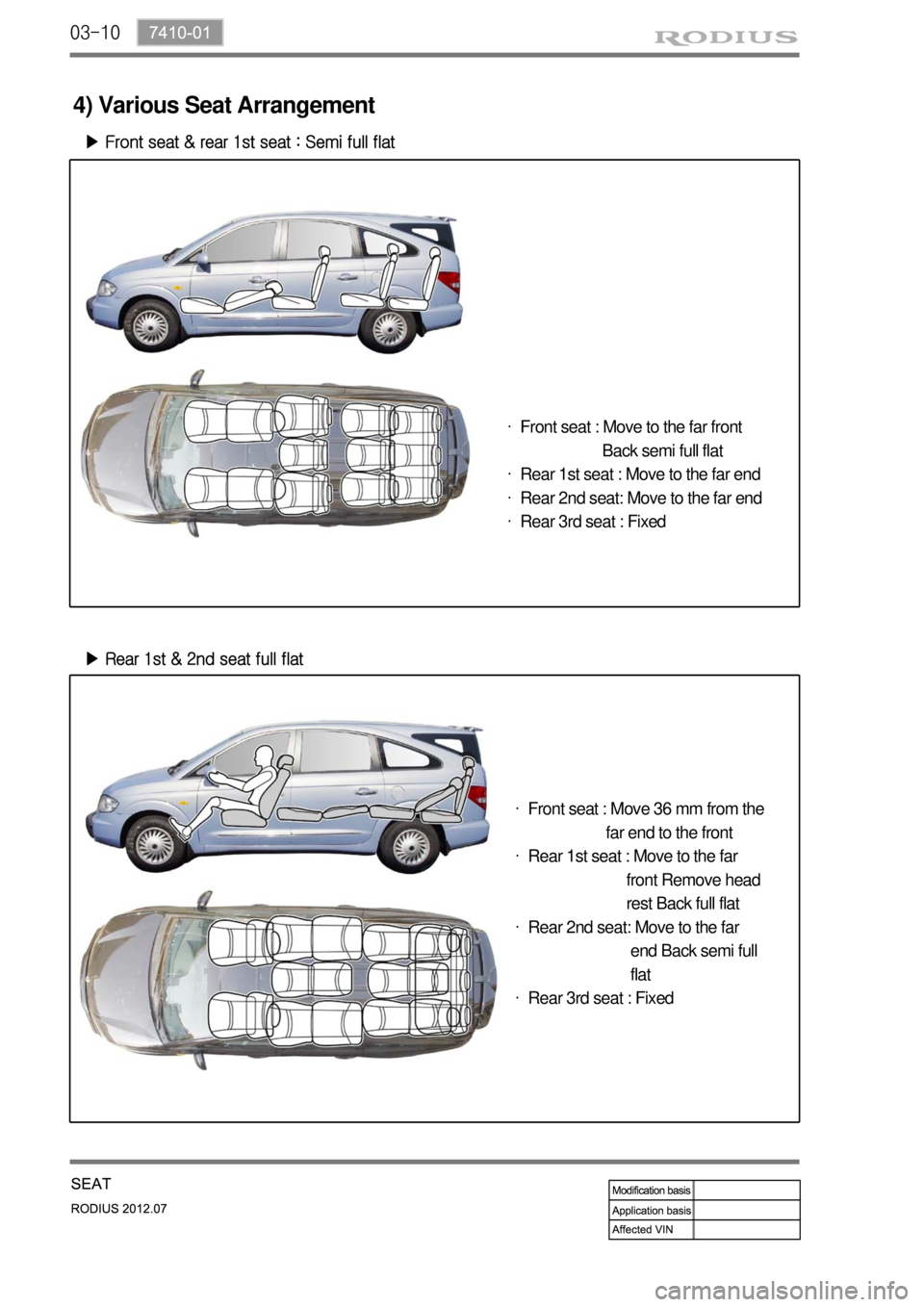 03-10 7410-01

RODIUS

4) Various Seat Arrangement

▶ Front seat & rear 1st seat : Semi full flat

· Front seat : Move to the far front Back semi full flat
· Rear 1st seat : Move to the far end
· Rear 2nd seat: Move to the far end
· Rear 3rd seat : Fixed

▶ Rear 1st & 2nd seat full flat

· Front seat : Move 36 mm from the far end to the front
· Rear 1st seat : Move to the far front Remove head rest Back full flat
· Rear 2nd seat: Move to the far end Back semi full flat
· Rear 3rd seat : Fixed

SEAT
RODIUS 2012.07

| Modification basis | |
|---|---|
| Application basis | |
| Affected VIN | |

carmanualsonline.info