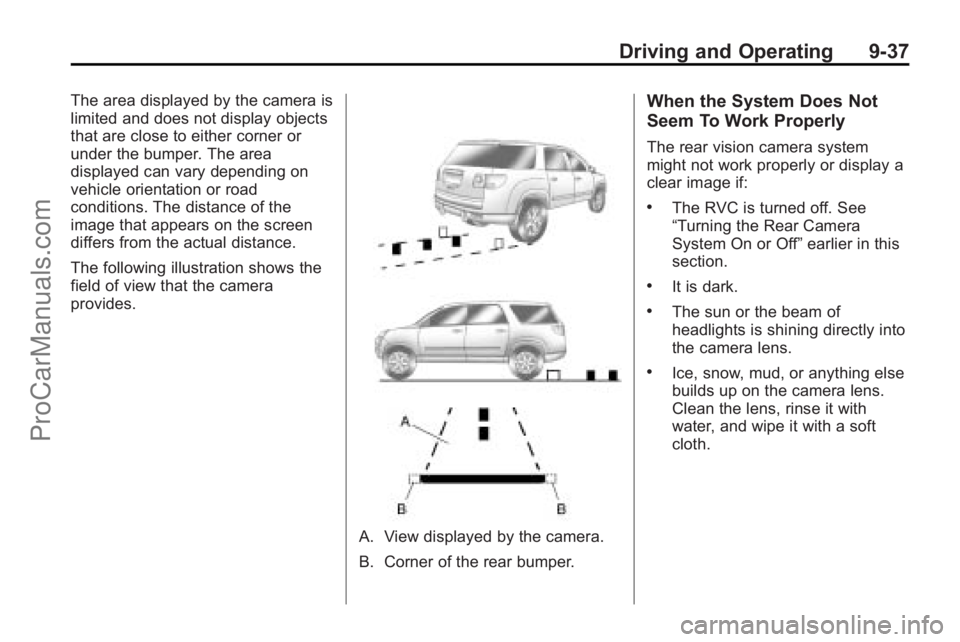 Driving and Operating 9-37

The area displayed by the camera is limited and does not display objects that are close to either corner or under the bumper. The area displayed can vary depending on vehicle orientation or road conditions. The distance of the image that appears on the screen differs from the actual distance.

The following illustration shows the field of view that the camera provides.

A

B

B

A. View displayed by the camera.

B. Corner of the rear bumper.

When the System Does Not Seem To Work Properly

The rear vision camera system might not work properly or display a clear image if:

• The RVC is turned off. See “Turning the Rear Camera System On or Off” earlier in this section.

• It is dark.

• The sun or the beam of headlights is shining directly into the camera lens.

• Ice, snow, mud, or anything else builds up on the camera lens. Clean the lens, rinse it with water, and wipe it with a soft cloth.

ProCarManuals.com

carmanualsonline.info