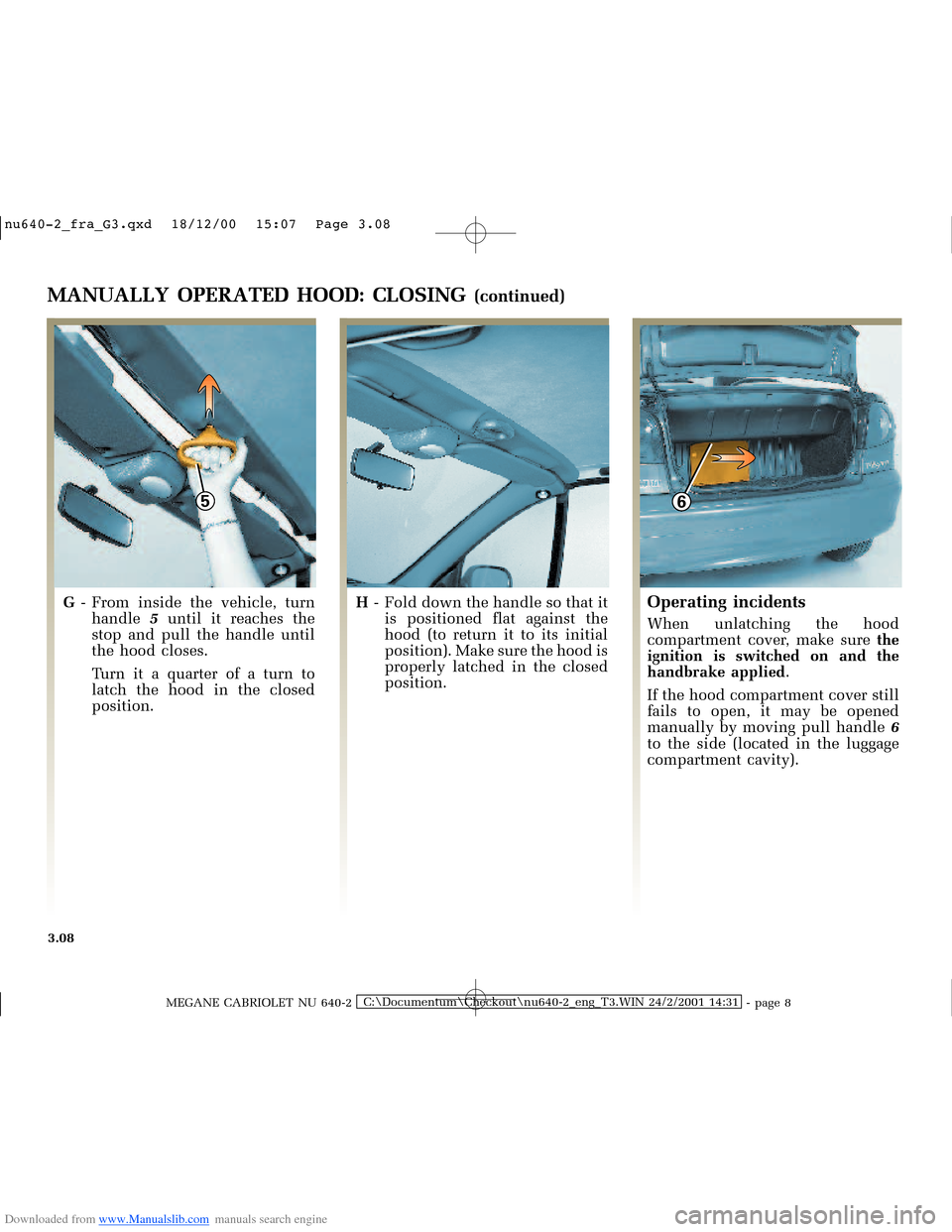 nu640-2_fra_G3.qxd 18/12/00 15:07 Page 3.08

MANUALLY OPERATED HOOD: CLOSING (continued)

5

G - From inside the vehicle, turn handle 5 until it reaches the stop and pull the handle until the hood closes.

Turn it a quarter of a turn to latch the hood in the closed position.

H - Fold down the handle so that it is positioned flat against the hood (to return it to its initial position). Make sure the hood is properly latched in the closed position.

6

Operating incidents

When unlatching the hood compartment cover, make sure the ignition is switched on and the handbrake applied.

If the hood compartment cover still fails to open, it may be opened manually by moving pull handle 6 to the side (located in the luggage compartment cavity).

3.08

MEGANE CABRIOLET NU 640-2 C:\Documentum\Checkout\nu640-2_eng_T3.WIN 24/2/2001 14:31 - page 8

Downloaded from www.Manualslib.com manuals search engine

carmanualsonline.info