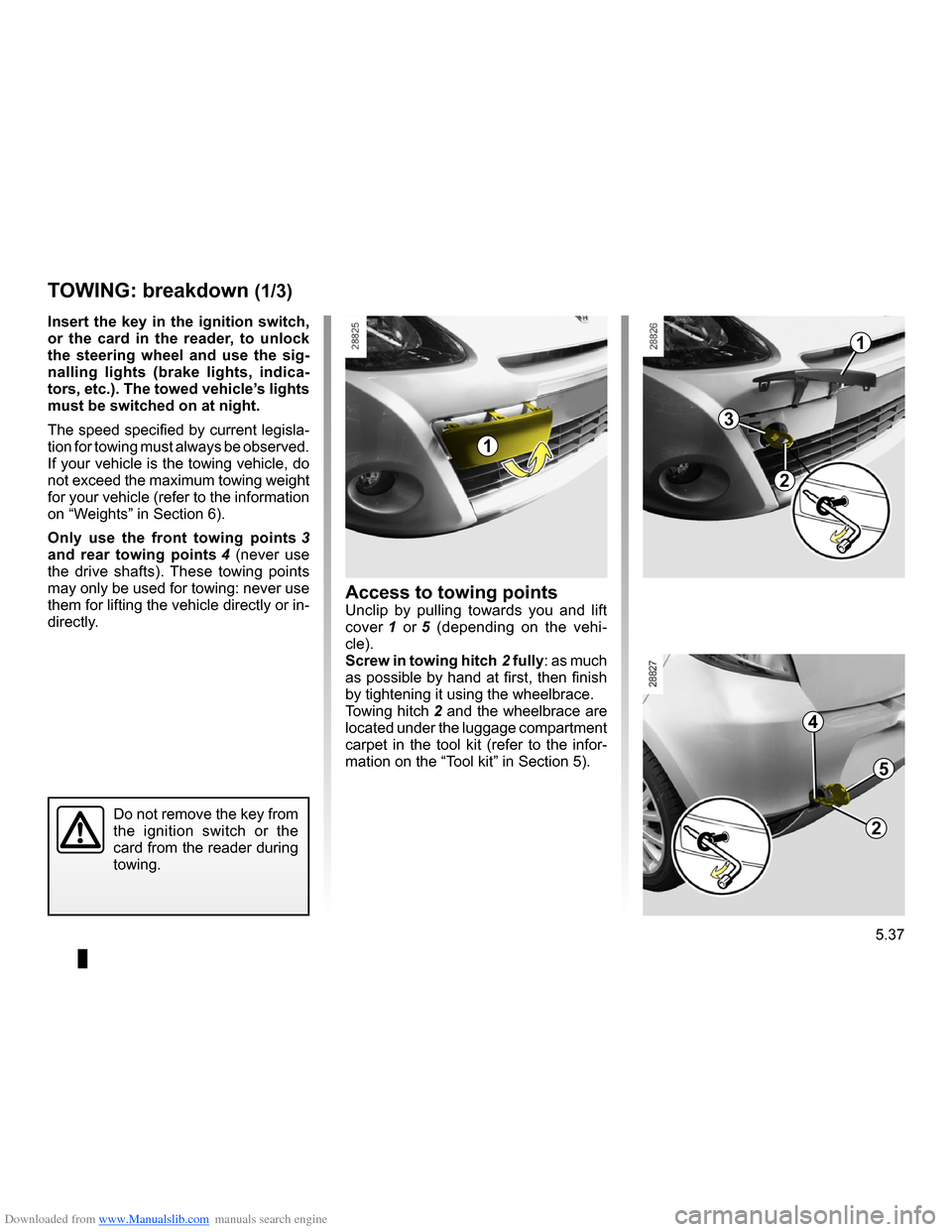 TOWING: breakdown (1/3)

Insert the key in the ignition switch, or the card in the reader, to unlock the steering wheel and use the signalling lights (brake lights, indicators, etc.). The towed vehicle's lights must be switched on at night.

The speed specified by current legislation for towing must always be observed. If your vehicle is the towing vehicle, do not exceed the maximum towing weight for your vehicle (refer to the information on "Weights" in Section 6).

Only use the front towing points 3 and rear towing points 4 (never use the drive shafts). These towing points may only be used for towing: never use them for lifting the vehicle directly or indirectly.

Do not remove the key from the ignition switch or the card from the reader during towing.

28825

1

Access to towing points
Unclip by pulling towards you and lift cover 1 or 5 (depending on the vehicle).
Screw in towing hitch 2 fully: as much as possible by hand at first, then finish by tightening it using the wheelbrace.
Towing hitch 2 and the wheelbrace are located under the luggage compartment carpet in the tool kit (refer to the information on the "Tool kit" in Section 5).

28826

1

3

2

28827

4

5

2

5.37

Downloaded from www.Manualslib.com manuals search engine

carmanualsonline.info