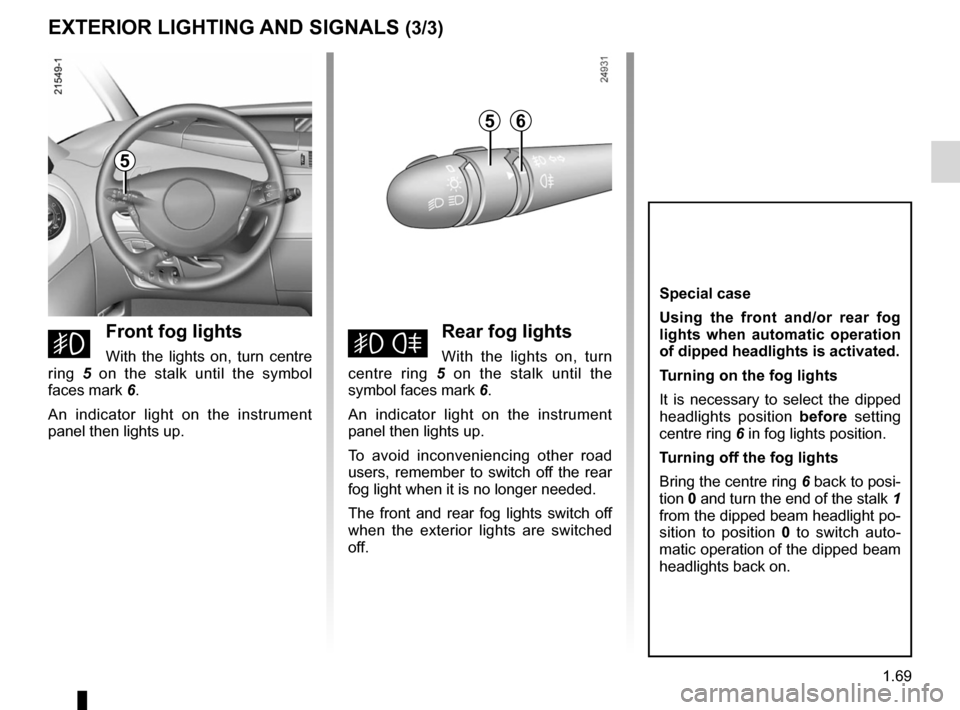 EXTERIOR LIGHTING AND SIGNALS (3/3)

21549-1

5

Front fog lights

With the lights on, turn centre ring 5 on the stalk until the symbol faces mark 6.

An indicator light on the instrument panel then lights up.

24931

5 6

Rear fog lights

With the lights on, turn centre ring 5 on the stalk until the symbol faces mark 6.

An indicator light on the instrument panel then lights up.

To avoid inconveniencing other road users, remember to switch off the rear fog light when it is no longer needed.

The front and rear fog lights switch off when the exterior lights are switched off.

Special case

Using the front and/or rear fog lights when automatic operation of dipped headlights is activated.

Turning on the fog lights

It is necessary to select the dipped headlights position before setting centre ring 6 in fog lights position.

Turning off the fog lights

Bring the centre ring 6 back to position 0 and turn the end of the stalk 1 from the dipped beam headlight position to position 0 to switch automatic operation of the dipped beam headlights back on.

1.69

carmanualsonline.info