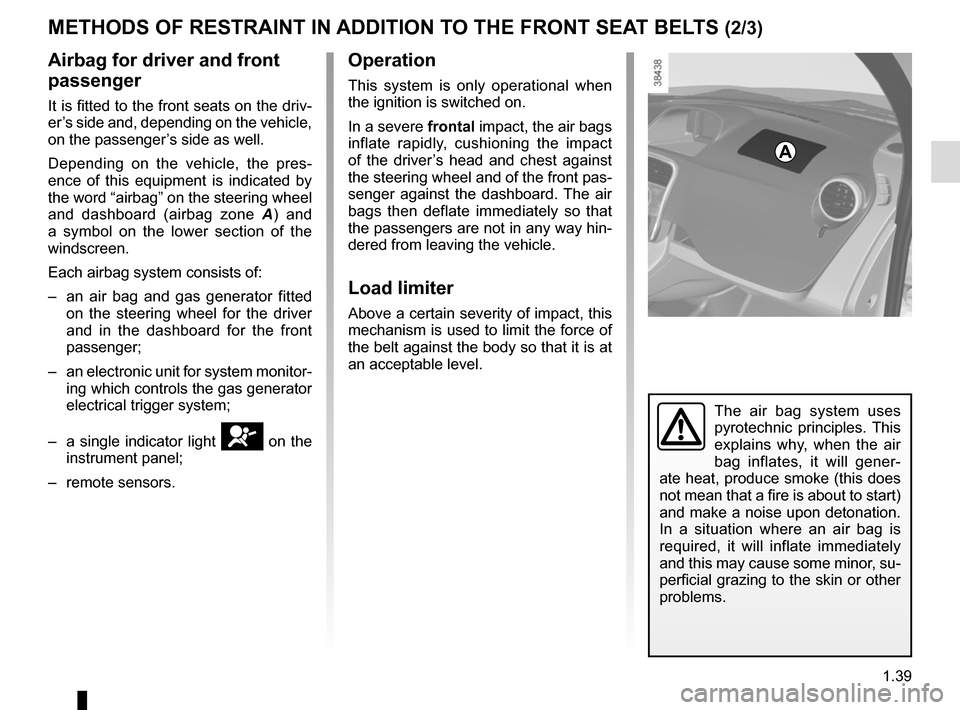 METHODS OF RESTRAINT IN ADDITION TO THE FRONT SEAT BELTS (2/3)

Airbag for driver and front passenger

It is fitted to the front seats on the driver's side and, depending on the vehicle, on the passenger's side as well.

Depending on the vehicle, the presence of this equipment is indicated by the word "airbag" on the steering wheel and dashboard (airbag zone A) and a symbol on the lower section of the windscreen.

Each airbag system consists of:

– an air bag and gas generator fitted on the steering wheel for the driver and in the dashboard for the front passenger;

– an electronic unit for system monitoring which controls the gas generator electrical trigger system;

– a single indicator light on the instrument panel;

– remote sensors.

Operation

This system is only operational when the ignition is switched on.

In a severe frontal impact, the air bags inflate rapidly, cushioning the impact of the driver's head and chest against the steering wheel and of the front passenger against the dashboard. The air bags then deflate immediately so that the passengers are not in any way hindered from leaving the vehicle.

Load limiter

Above a certain severity of impact, this mechanism is used to limit the force of the belt against the body so that it is at an acceptable level.

38438

A

The air bag system uses pyrotechnic principles. This explains why, when the air bag inflates, it will generate heat, produce smoke (this does not mean that a fire is about to start) and make a noise upon detonation. In a situation where an air bag is required, it will inflate immediately and this may cause some minor, superficial grazing to the skin or other problems.

1.39

carmanualsonline.info