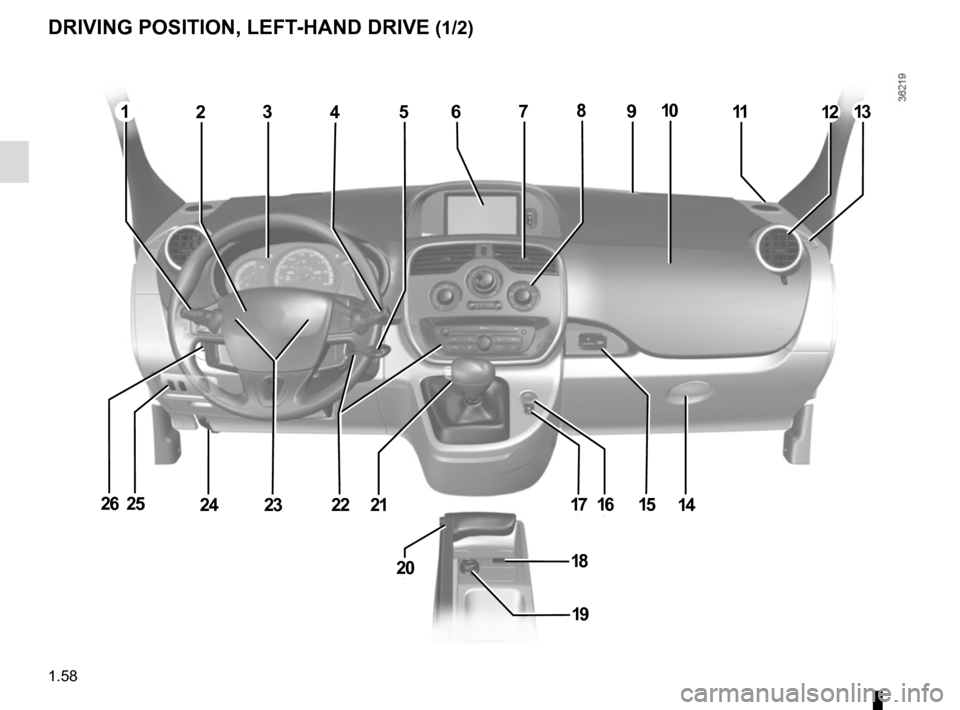 DRIVING POSITION, LEFT-HAND DRIVE (1/2)

36219

1 2 3 4 5 6 7 8 9 10 11 12 13

26 25 24 23 22 21 17 16 15 14

20 18

19

1.58

carmanualsonline.info