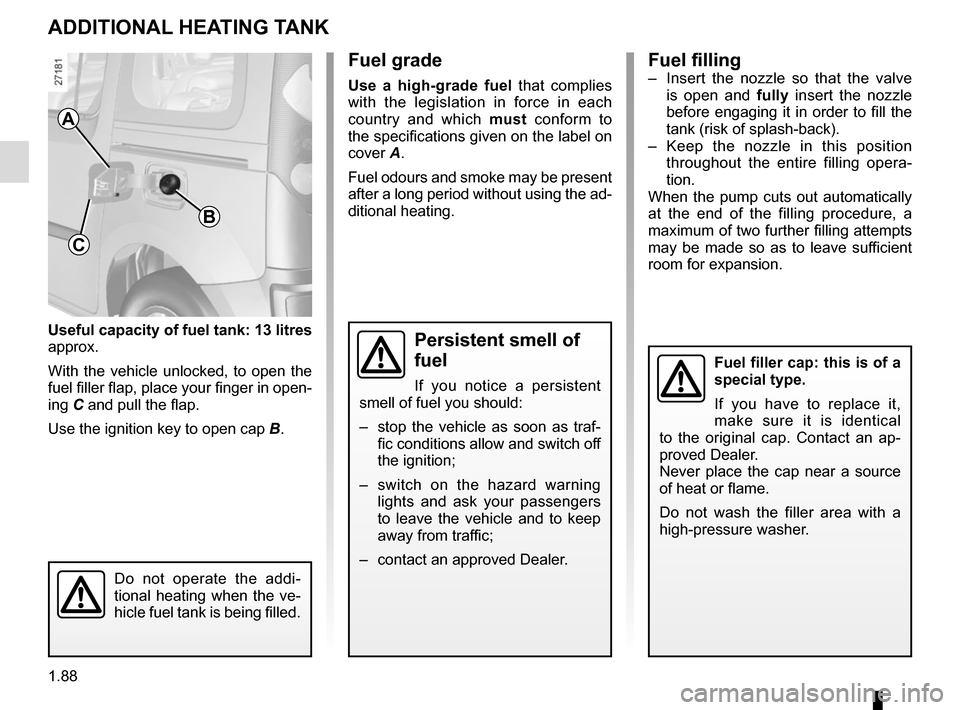 ADDITIONAL HEATING TANK

27181

A

B

C

Useful capacity of fuel tank: 13 litres approx.

With the vehicle unlocked, to open the fuel filler flap, place your finger in opening C and pull the flap.

Use the ignition key to open cap B.

Do not operate the additional heating when the vehicle fuel tank is being filled.

Fuel grade

Use a high-grade fuel that complies with the legislation in force in each country and which must conform to the specifications given on the label on cover A.

Fuel odours and smoke may be present after a long period without using the additional heating.

Persistent smell of fuel

If you notice a persistent smell of fuel you should:

– stop the vehicle as soon as traffic conditions allow and switch off the ignition;

– switch on the hazard warning lights and ask your passengers to leave the vehicle and to keep away from traffic;

– contact an approved Dealer.

Fuel filling

– Insert the nozzle so that the valve is open and fully insert the nozzle before engaging it in order to fill the tank (risk of splash-back).

– Keep the nozzle in this position throughout the entire filling operation.

When the pump cuts out automatically at the end of the filling procedure, a maximum of two further filling attempts may be made so as to leave sufficient room for expansion.

Fuel filler cap: this is of a special type.

If you have to replace it, make sure it is identical to the original cap. Contact an approved Dealer.
Never place the cap near a source of heat or flame.

Do not wash the filler area with a high-pressure washer.

1.88

carmanualsonline.info