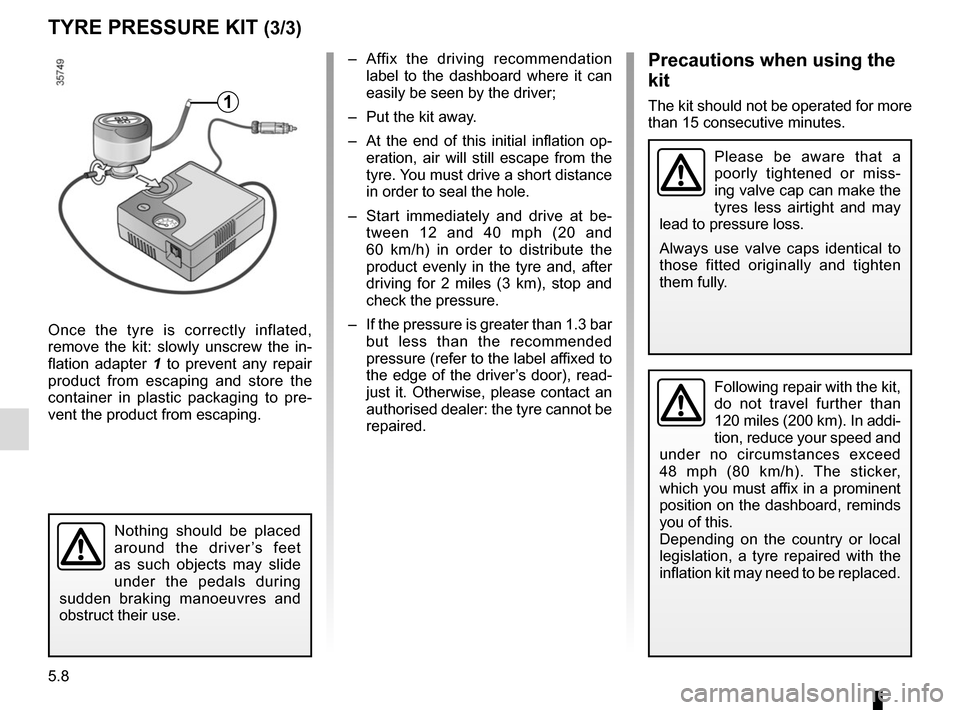 TYRE PRESSURE KIT (3/3)

35749

1

Once the tyre is correctly inflated, remove the kit: slowly unscrew the inflation adapter 1 to prevent any repair product from escaping and store the container in plastic packaging to prevent the product from escaping.

Nothing should be placed around the driver's feet as such objects may slide under the pedals during sudden braking manoeuvres and obstruct their use.

– Affix the driving recommendation label to the dashboard where it can easily be seen by the driver;

– Put the kit away.

– At the end of this initial inflation operation, air will still escape from the tyre. You must drive a short distance in order to seal the hole.

– Start immediately and drive at between 12 and 40 mph (20 and 60 km/h) in order to distribute the product evenly in the tyre and, after driving for 2 miles (3 km), stop and check the pressure.

– If the pressure is greater than 1.3 bar but less than the recommended pressure (refer to the label affixed to the edge of the driver's door), readjust it. Otherwise, please contact an authorised dealer: the tyre cannot be repaired.

Precautions when using the kit

The kit should not be operated for more than 15 consecutive minutes.

Please be aware that a poorly tightened or missing valve cap can make the tyres less airtight and may lead to pressure loss.

Always use valve caps identical to those fitted originally and tighten them fully.

Following repair with the kit, do not travel further than 120 miles (200 km). In addition, reduce your speed and under no circumstances exceed 48 mph (80 km/h). The sticker, which you must affix in a prominent position on the dashboard, reminds you of this.
Depending on the country or local legislation, a tyre repaired with the inflation kit may need to be replaced.

5.8

carmanualsonline.info