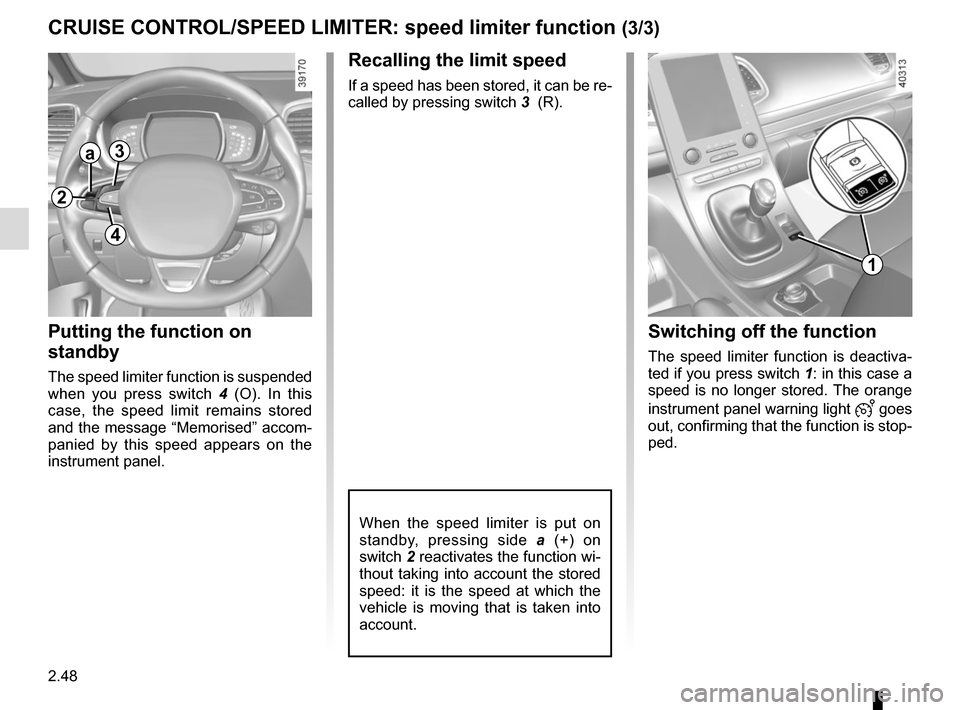 CRUISE CONTROL/SPEED LIMITER: speed limiter function (3/3)

39170

a
3
2
4

Putting the function on standby

The speed limiter function is suspended when you press switch 4 (O). In this case, the speed limit remains stored and the message “Memorised” accompanied by this speed appears on the instrument panel.

Recalling the limit speed

If a speed has been stored, it can be recalled by pressing switch 3 (R).

When the speed limiter is put on standby, pressing side a (+) on switch 2 reactivates the function without taking into account the stored speed: it is the speed at which the vehicle is moving that is taken into account.

40313

1

Switching off the function

The speed limiter function is deactivated if you press switch 1: in this case a speed is no longer stored. The orange instrument panel warning light goes out, confirming that the function is stopped.

2.48

carmanualsonline.info