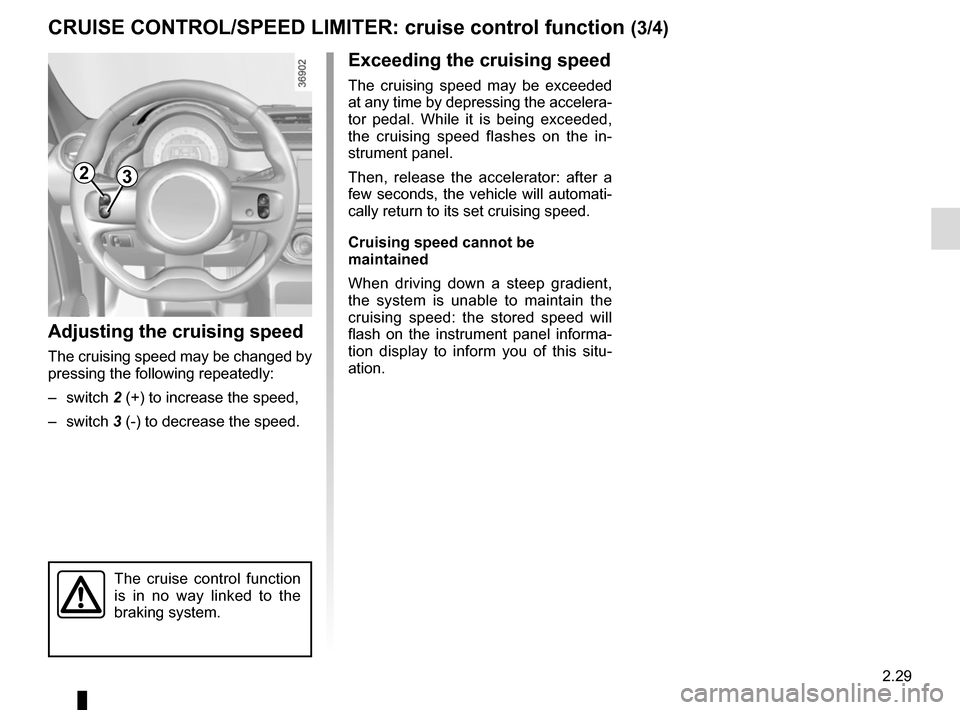 CRUISE CONTROL/SPEED LIMITER: cruise control function (3/4)

36902

2 3

Adjusting the cruising speed

The cruising speed may be changed by pressing the following repeatedly:

– switch 2 (+) to increase the speed,

– switch 3 (-) to decrease the speed.

The cruise control function is in no way linked to the braking system.

Exceeding the cruising speed

The cruising speed may be exceeded at any time by depressing the accelerator pedal. While it is being exceeded, the cruising speed flashes on the instrument panel.

Then, release the accelerator: after a few seconds, the vehicle will automatically return to its set cruising speed.

Cruising speed cannot be maintained

When driving down a steep gradient, the system is unable to maintain the cruising speed: the stored speed will flash on the instrument panel information display to inform you of this situation.

2.29

carmanualsonline.info