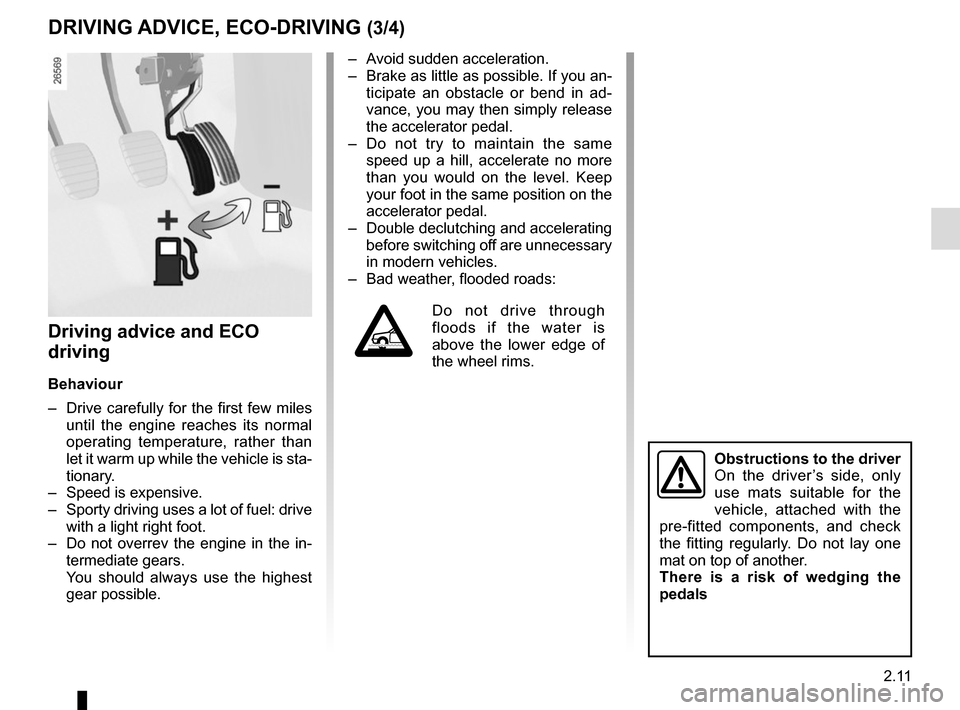 DRIVING ADVICE, ECO-DRIVING (3/4)

26569

+

–

Driving advice and ECO driving

Behaviour

– Drive carefully for the first few miles until the engine reaches its normal operating temperature, rather than let it warm up while the vehicle is stationary.
– Speed is expensive.
– Sporty driving uses a lot of fuel: drive with a light right foot.
– Do not overrev the engine in the intermediate gears.
You should always use the highest gear possible.

– Avoid sudden acceleration.
– Brake as little as possible. If you anticipate an obstacle or bend in advance, you may then simply release the accelerator pedal.
– Do not try to maintain the same speed up a hill, accelerate no more than you would on the level. Keep your foot in the same position on the accelerator pedal.
– Double declutching and accelerating before switching off are unnecessary in modern vehicles.
– Bad weather, flooded roads:

Do not drive through floods if the water is above the lower edge of the wheel rims.

Obstructions to the driver
On the driver’s side, only use mats suitable for the vehicle, attached with the pre-fitted components, and check the fitting regularly. Do not lay one mat on top of another.
There is a risk of wedging the pedals

2.11

carmanualsonline.info