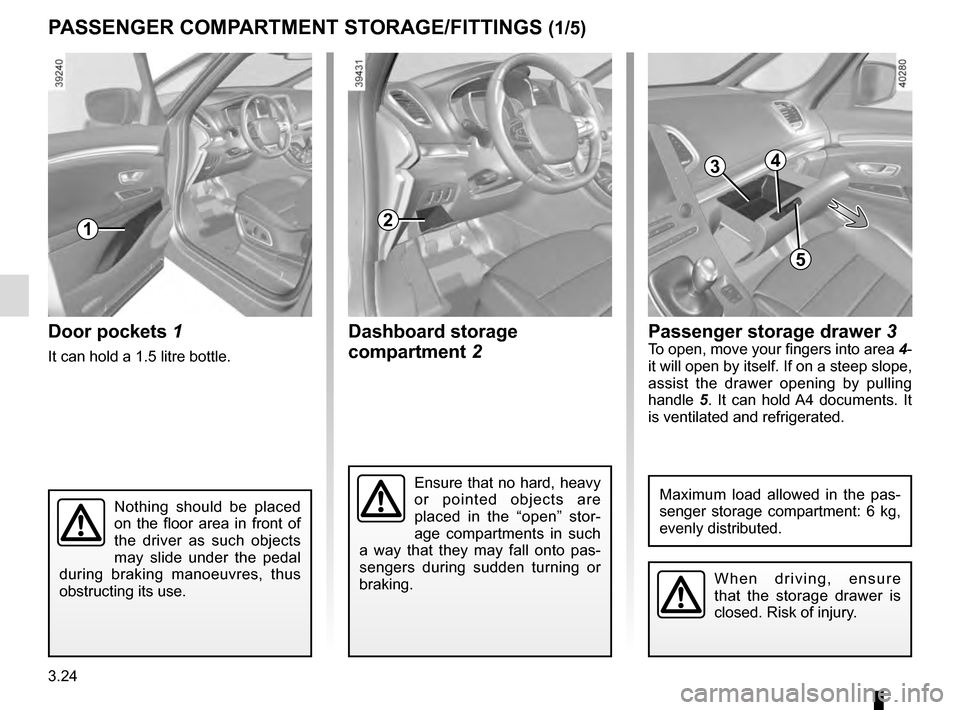 PASSENGER COMPARTMENT STORAGE/FITTINGS (1/5)

39240

1

Door pockets 1

It can hold a 1.5 litre bottle.

Nothing should be placed on the floor area in front of the driver as such objects may slide under the pedal during braking manoeuvres, thus obstructing its use.

39431

2

Dashboard storage compartment 2

Ensure that no hard, heavy or pointed objects are placed in the “open” storage compartments in such a way that they may fall onto passengers during sudden turning or braking.

40280

3

4

5

Passenger storage drawer 3

To open, move your fingers into area 4- it will open by itself. If on a steep slope, assist the drawer opening by pulling handle 5. It can hold A4 documents. It is ventilated and refrigerated.

Maximum load allowed in the passenger storage compartment: 6 kg, evenly distributed.

When driving, ensure that the storage drawer is closed. Risk of injury.

3.24

carmanualsonline.info