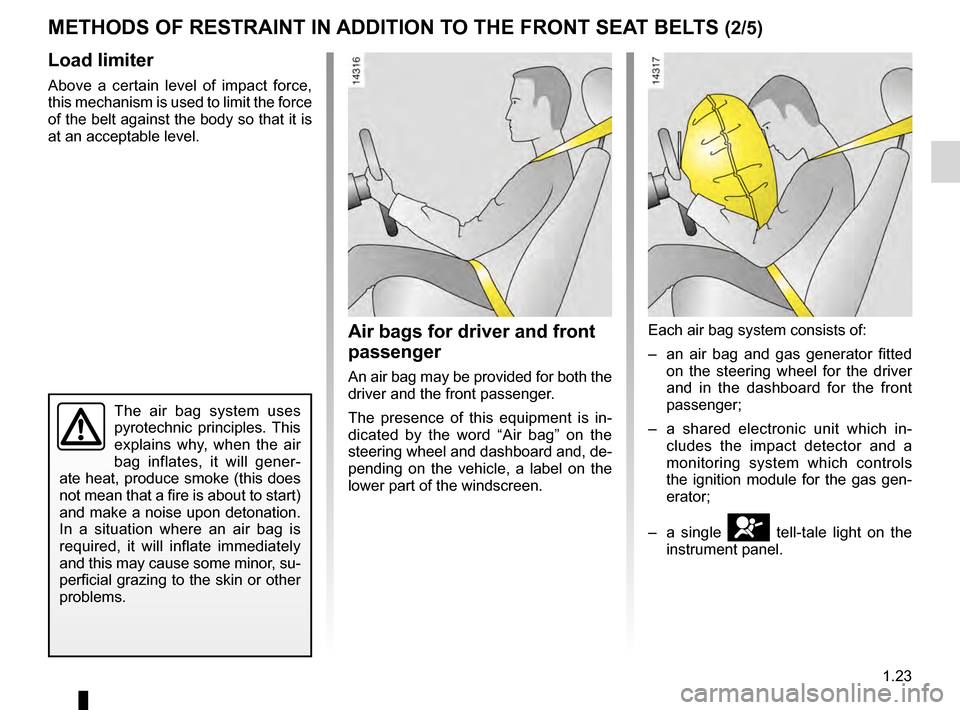 METHODS OF RESTRAINT IN ADDITION TO THE FRONT SEAT BELTS (2/5)

Load limiter

Above a certain level of impact force, this mechanism is used to limit the force of the belt against the body so that it is at an acceptable level.

The air bag system uses pyrotechnic principles. This explains why, when the air bag inflates, it will generate heat, produce smoke (this does not mean that a fire is about to start) and make a noise upon detonation. In a situation where an air bag is required, it will inflate immediately and this may cause some minor, superficial grazing to the skin or other problems.

14316

Air bags for driver and front passenger

An air bag may be provided for both the driver and the front passenger.

The presence of this equipment is indicated by the word “Air bag” on the steering wheel and dashboard and, depending on the vehicle, a label on the lower part of the windscreen.

14317

Each air bag system consists of:

– an air bag and gas generator fitted on the steering wheel for the driver and in the dashboard for the front passenger;

– a shared electronic unit which includes the impact detector and a monitoring system which controls the ignition module for the gas generator;

– a single tell-tale light on the instrument panel.

1.23

carmanualsonline.info