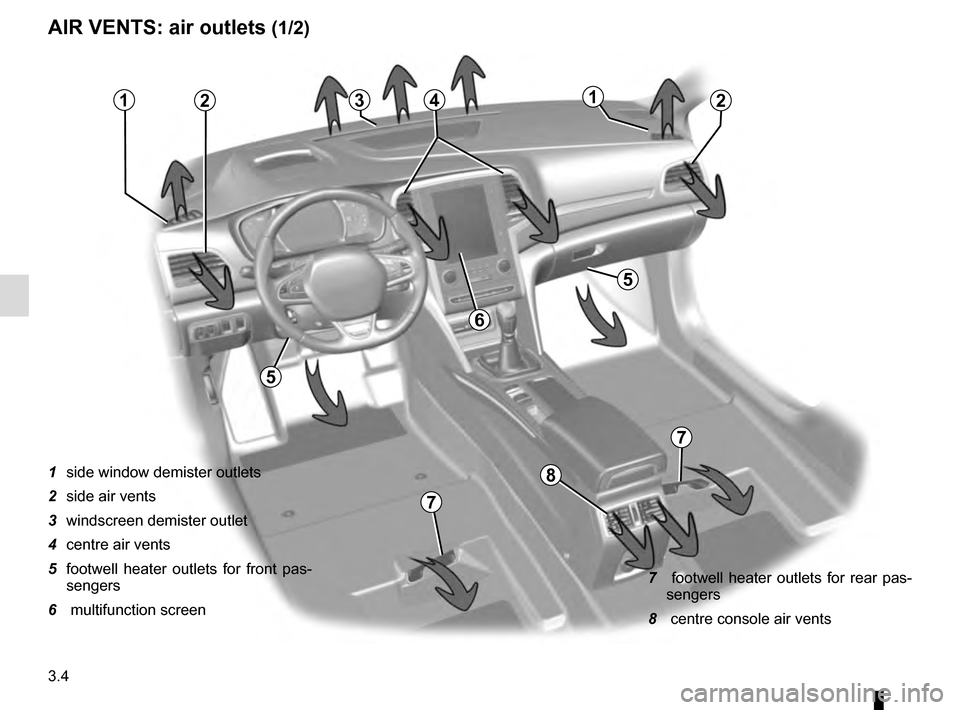 AIR VENTS: air outlets (1/2)

1 2 3 4 1 2

5

6

5

7

8

7

1 side window demister outlets
2 side air vents
3 windscreen demister outlet
4 centre air vents
5 footwell heater outlets for front passengers
6 multifunction screen

7 footwell heater outlets for rear passengers
8 centre console air vents

3.4

carmanualsonline.info