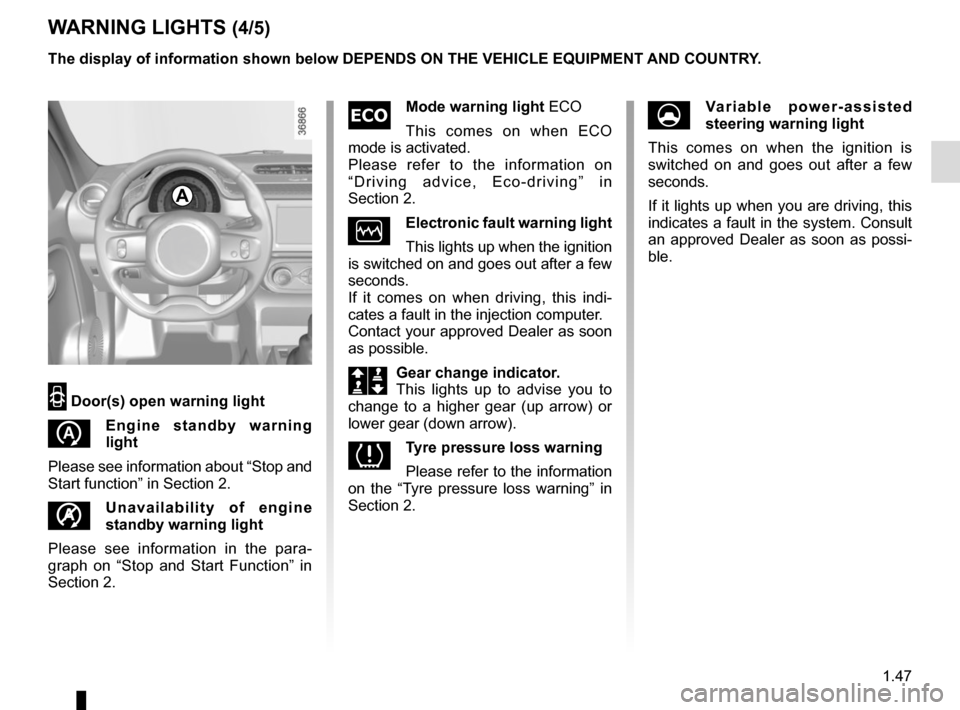 WARNING LIGHTS (4/5)

The display of information shown below DEPENDS ON THE VEHICLE EQUIPMENT AND COUNTRY.

36866

A

Door(s) open warning light

Engine standby warning light

Please see information about “Stop and Start function” in Section 2.

Unavailability of engine standby warning light

Please see information in the paragraph on “Stop and Start Function” in Section 2.

ECO Mode warning light ECO

This comes on when ECO mode is activated.
Please refer to the information on “Driving advice, Eco-driving” in Section 2.

Electronic fault warning light

This lights up when the ignition is switched on and goes out after a few seconds.
If it comes on when driving, this indicates a fault in the injection computer. Contact your approved Dealer as soon as possible.

Gear change indicator.
This lights up to advise you to change to a higher gear (up arrow) or lower gear (down arrow).

Tyre pressure loss warning

Please refer to the information on the “Tyre pressure loss warning” in Section 2.

Variable power-assisted steering warning light

This comes on when the ignition is switched on and goes out after a few seconds.

If it lights up when you are driving, this indicates a fault in the system. Consult an approved Dealer as soon as possible.

1.47

carmanualsonline.info