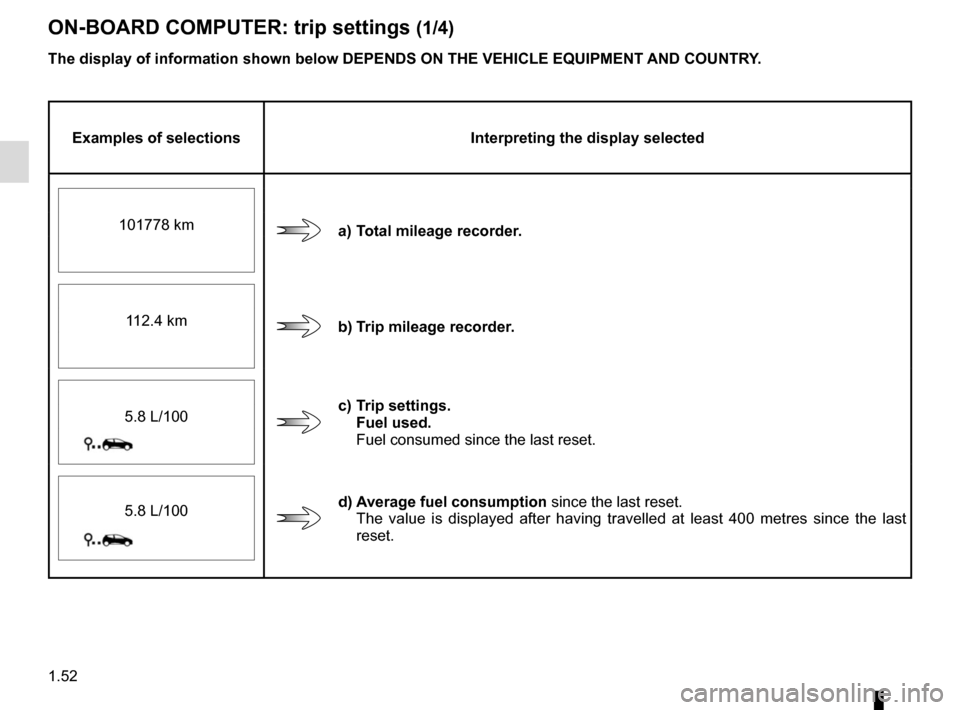 ON-BOARD COMPUTER: trip settings (1/4)

The display of information shown below DEPENDS ON THE VEHICLE EQUIPMENT AND COUNTRY.

| Examples of selections | Interpreting the display selected |
|---|---|
| 101778 km | a) Total mileage recorder. |
| 112.4 km | b) Trip mileage recorder. |
| 5.8 L/100 | c) Trip settings. Fuel used. Fuel consumed since the last reset. |
| 5.8 L/100 | d) Average fuel consumption since the last reset. The value is displayed after having travelled at least 400 metres since the last reset. |

1.52

carmanualsonline.info