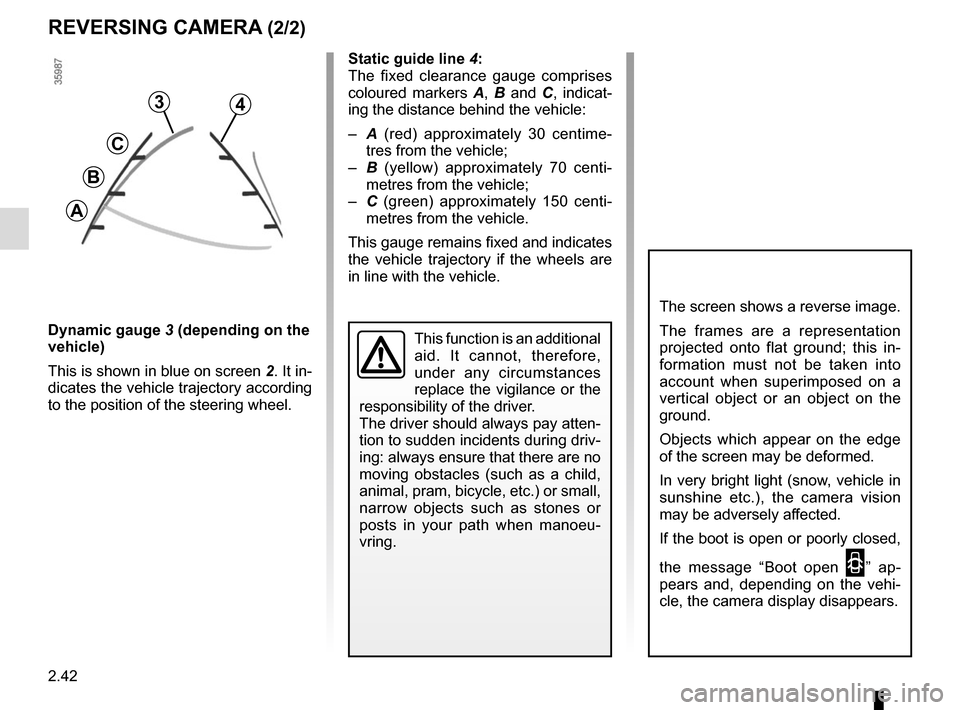 REVERSING CAMERA (2/2)

35987

3 4

C

B

A

Dynamic gauge 3 (depending on the vehicle)

This is shown in blue on screen 2. It indicates the vehicle trajectory according to the position of the steering wheel.

Static guide line 4:
The fixed clearance gauge comprises coloured markers A, B and C, indicating the distance behind the vehicle:

– A (red) approximately 30 centimetres from the vehicle;
– B (yellow) approximately 70 centimetres from the vehicle;
– C (green) approximately 150 centimetres from the vehicle.

This gauge remains fixed and indicates the vehicle trajectory if the wheels are in line with the vehicle.

This function is an additional aid. It cannot, therefore, under any circumstances replace the vigilance or the responsibility of the driver.
The driver should always pay attention to sudden incidents during driving: always ensure that there are no moving obstacles (such as a child, animal, pram, bicycle, etc.) or small, narrow objects such as stones or posts in your path when manoeuvring.

The screen shows a reverse image.

The frames are a representation projected onto flat ground; this information must not be taken into account when superimposed on a vertical object or an object on the ground.

Objects which appear on the edge of the screen may be deformed.

In very bright light (snow, vehicle in sunshine etc.), the camera vision may be adversely affected.

If the boot is open or poorly closed, the message “Boot open ” appears and, depending on the vehicle, the camera display disappears.

2.42

carmanualsonline.info