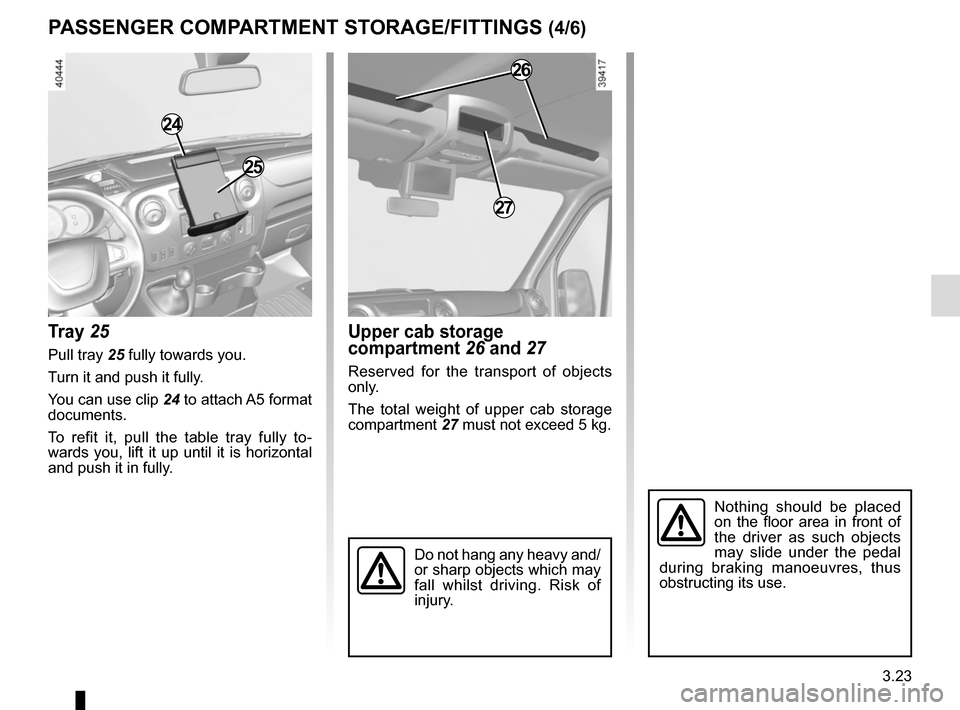 PASSENGER COMPARTMENT STORAGE/FITTINGS (4/6)

40444

24

25

Tray 25

Pull tray 25 fully towards you.

Turn it and push it fully.

You can use clip 24 to attach A5 format documents.

To refit it, pull the table tray fully towards you, lift it up until it is horizontal and push it in fully.

39417

26

27

Upper cab storage compartment 26 and 27

Reserved for the transport of objects only.

The total weight of upper cab storage compartment 27 must not exceed 5 kg.

Do not hang any heavy and/or sharp objects which may fall whilst driving. Risk of injury.

Nothing should be placed on the floor area in front of the driver as such objects may slide under the pedal during braking manoeuvres, thus obstructing its use.

3.23

carmanualsonline.info