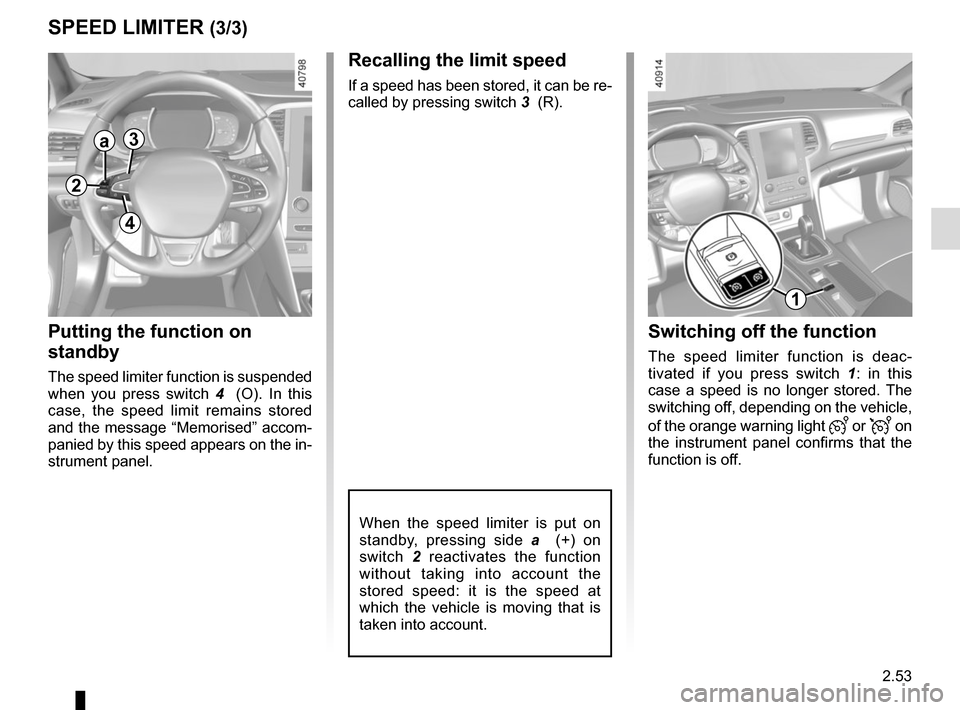 SPEED LIMITER (3/3)

40798

a 3

2

4

Putting the function on standby

The speed limiter function is suspended when you press switch 4 (O). In this case, the speed limit remains stored and the message “Memorised” accompanied by this speed appears on the instrument panel.

Recalling the limit speed

If a speed has been stored, it can be recalled by pressing switch 3 (R).

When the speed limiter is put on standby, pressing side a (+) on switch 2 reactivates the function without taking into account the stored speed: it is the speed at which the vehicle is moving that is taken into account.

40914

1

Switching off the function

The speed limiter function is deactivated if you press switch 1: in this case a speed is no longer stored. The switching off, depending on the vehicle, of the orange warning light or on the instrument panel confirms that the function is off.

2.53

carmanualsonline.info