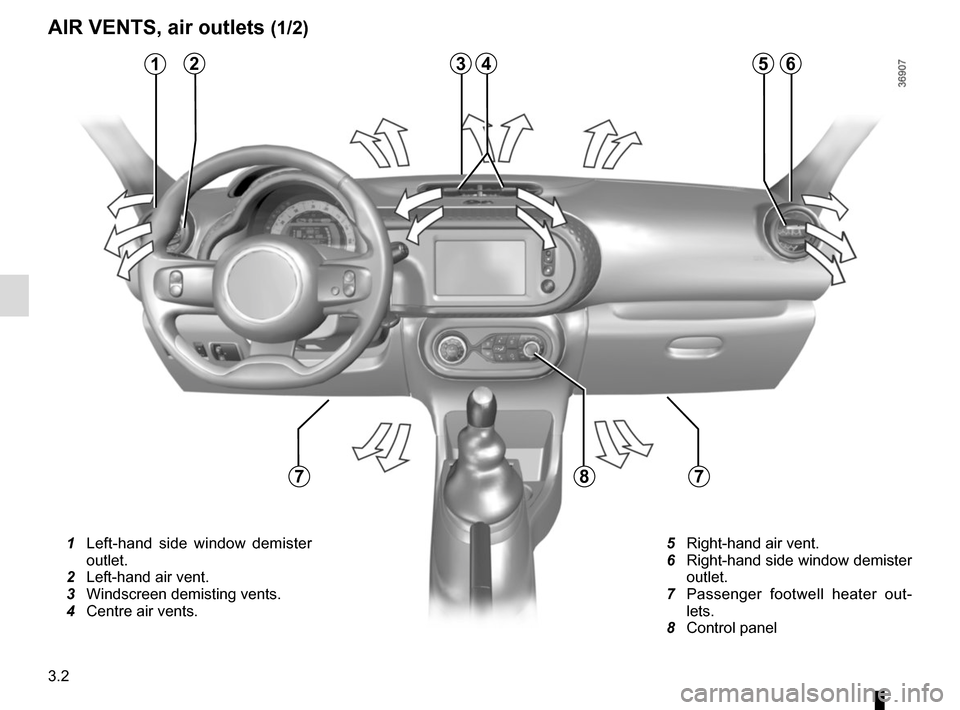 AIR VENTS, air outlets (1/2)

1 2 3 4 5 6

36907

7 8 7

1 Left-hand side window demister outlet.
2 Left-hand air vent.
3 Windscreen demisting vents.
4 Centre air vents.

5 Right-hand air vent.
6 Right-hand side window demister outlet.
7 Passenger footwell heater outlets.
8 Control panel

3.2

carmanualsonline.info