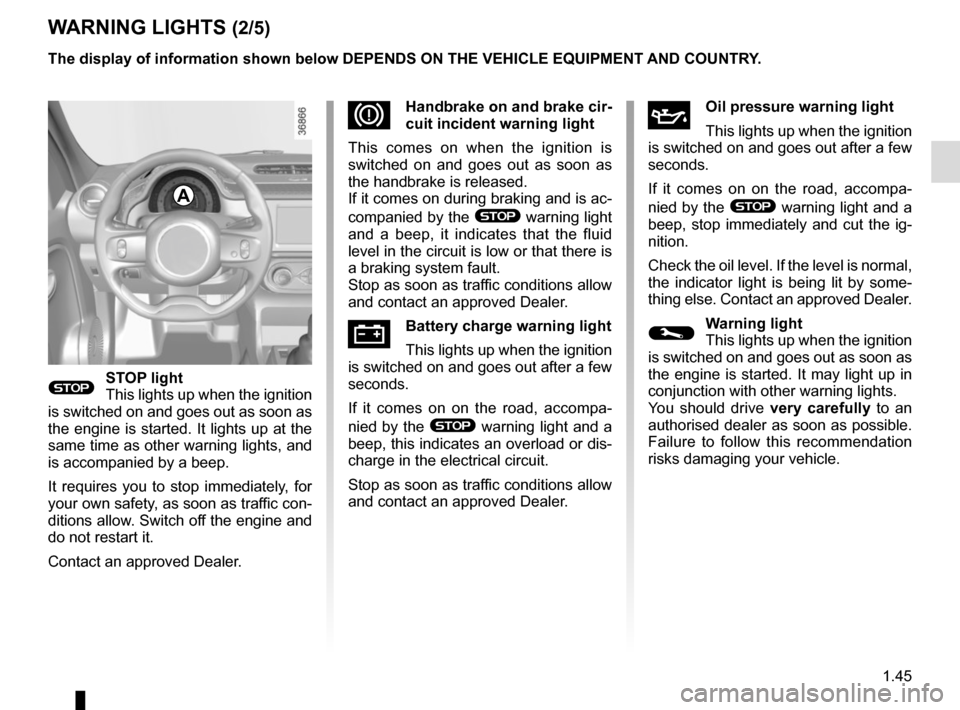 WARNING LIGHTS (2/5)

The display of information shown below DEPENDS ON THE VEHICLE EQUIPMENT AND COUNTRY.

36866

A

STOP STOP light
This lights up when the ignition is switched on and goes out as soon as the engine is started. It lights up at the same time as other warning lights, and is accompanied by a beep.

It requires you to stop immediately, for your own safety, as soon as traffic conditions allow. Switch off the engine and do not restart it.

Contact an approved Dealer.

Handbrake on and brake circuit incident warning light

This comes on when the ignition is switched on and goes out as soon as the handbrake is released.
If it comes on during braking and is accompanied by the STOP warning light and a beep, it indicates that the fluid level in the circuit is low or that there is a braking system fault.
Stop as soon as traffic conditions allow and contact an approved Dealer.

Battery charge warning light

This lights up when the ignition is switched on and goes out after a few seconds.

If it comes on on the road, accompanied by the STOP warning light and a beep, this indicates an overload or discharge in the electrical circuit.

Stop as soon as traffic conditions allow and contact an approved Dealer.

Oil pressure warning light

This lights up when the ignition is switched on and goes out after a few seconds.

If it comes on on the road, accompanied by the STOP warning light and a beep, stop immediately and cut the ignition.

Check the oil level. If the level is normal, the indicator light is being lit by something else. Contact an approved Dealer.

Warning light
This lights up when the ignition is switched on and goes out as soon as the engine is started. It may light up in conjunction with other warning lights.
You should drive very carefully to an authorised dealer as soon as possible. Failure to follow this recommendation risks damaging your vehicle.

1.45

carmanualsonline.info