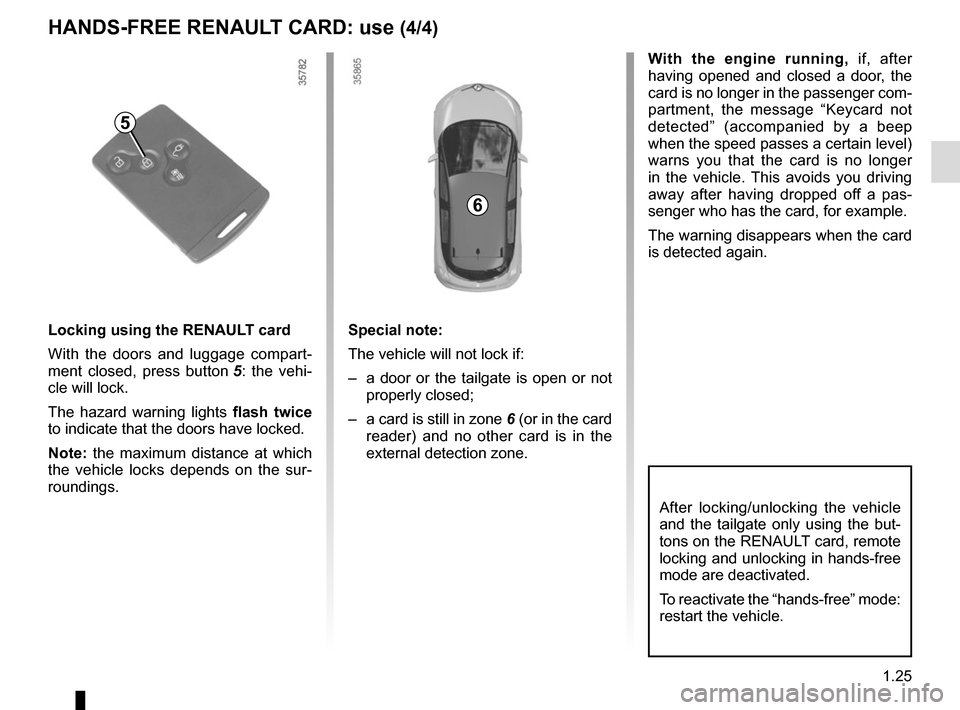 HANDS-FREE RENAULT CARD: use (4/4)

35782

5

Locking using the RENAULT card

With the doors and luggage compartment closed, press button 5: the vehicle will lock.

The hazard warning lights flash twice to indicate that the doors have locked.

Note: the maximum distance at which the vehicle locks depends on the surroundings.

35865

6

Special note:

The vehicle will not lock if:

– a door or the tailgate is open or not properly closed;

– a card is still in zone 6 (or in the card reader) and no other card is in the external detection zone.

With the engine running, if, after having opened and closed a door, the card is no longer in the passenger compartment, the message “Keycard not detected” (accompanied by a beep when the speed passes a certain level) warns you that the card is no longer in the vehicle. This avoids you driving away after having dropped off a passenger who has the card, for example.

The warning disappears when the card is detected again.

After locking/unlocking the vehicle and the tailgate only using the buttons on the RENAULT card, remote locking and unlocking in hands-free mode are deactivated.

To reactivate the “hands-free” mode: restart the vehicle.

1.25

carmanualsonline.info