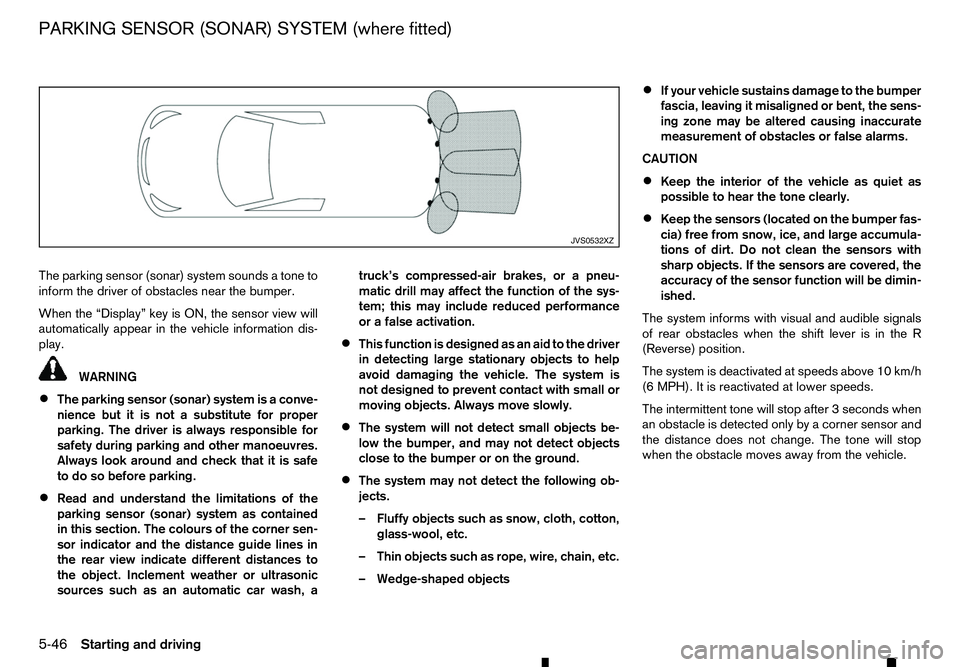 PARKING SENSOR (SONAR) SYSTEM (where fitted)

JVS0532XZ

The parking sensor (sonar) system sounds a tone to inform the driver of obstacles near the bumper.

When the “Display” key is ON, the sensor view will automatically appear in the vehicle information display.

WARNING

• The parking sensor (sonar) system is a convenience but it is not a substitute for proper parking. The driver is always responsible for safety during parking and other manoeuvres. Always look around and check that it is safe to do so before parking.

• Read and understand the limitations of the parking sensor (sonar) system as contained in this section. The colours of the corner sensor indicator and the distance guide lines in the rear view indicate different distances to the object. Inclement weather or ultrasonic sources such as an automatic car wash, a truck’s compressed-air brakes, or a pneumatic drill may affect the function of the system; this may include reduced performance or a false activation.

• This function is designed as an aid to the driver in detecting large stationary objects to help avoid damaging the vehicle. The system is not designed to prevent contact with small or moving objects. Always move slowly.

• The system will not detect small objects below the bumper, and may not detect objects close to the bumper or on the ground.

• The system may not detect the following objects.

– Fluffy objects such as snow, cloth, cotton, glass-wool, etc.

– Thin objects such as rope, wire, chain, etc.

– Wedge-shaped objects

• If your vehicle sustains damage to the bumper fascia, leaving it misaligned or bent, the sensing zone may be altered causing inaccurate measurement of obstacles or false alarms.

CAUTION

• Keep the interior of the vehicle as quiet as possible to hear the tone clearly.

• Keep the sensors (located on the bumper fascia) free from snow, ice, and large accumulations of dirt. Do not clean the sensors with sharp objects. If the sensors are covered, the accuracy of the sensor function will be diminished.

The system informs with visual and audible signals of rear obstacles when the shift lever is in the R (Reverse) position.

The system is deactivated at speeds above 10 km/h (6 MPH). It is reactivated at lower speeds.

The intermittent tone will stop after 3 seconds when an obstacle is detected only by a corner sensor and the distance does not change. The tone will stop when the obstacle moves away from the vehicle.

5-46 Starting and driving

carmanualsonline.info