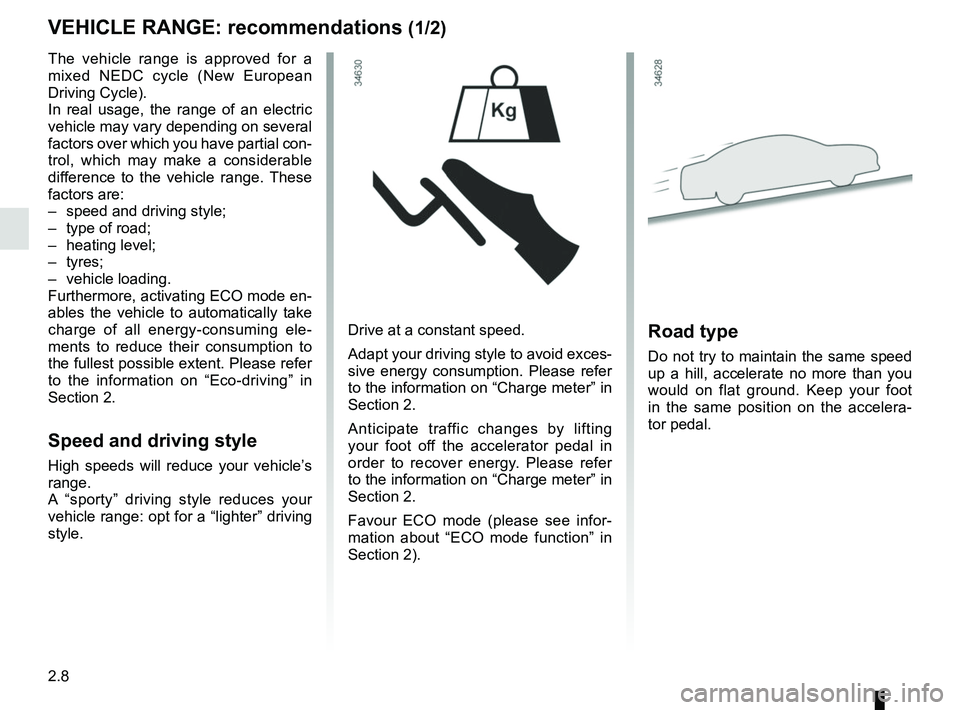 VEHICLE RANGE: recommendations (1/2)

The vehicle range is approved for a mixed NEDC cycle (New European Driving Cycle).
In real usage, the range of an electric vehicle may vary depending on several factors over which you have partial control, which may make a considerable difference to the vehicle range. These factors are:
– speed and driving style;
– type of road;
– heating level;
– tyres;
– vehicle loading.
Furthermore, activating ECO mode enables the vehicle to automatically take charge of all energy-consuming elements to reduce their consumption to the fullest possible extent. Please refer to the information on “Eco-driving” in Section 2.

Speed and driving style

High speeds will reduce your vehicle’s range.
A “sporty” driving style reduces your vehicle range: opt for a “lighter” driving style.

34630

Kg

Drive at a constant speed.

Adapt your driving style to avoid excessive energy consumption. Please refer to the information on “Charge meter” in Section 2.

Anticipate traffic changes by lifting your foot off the accelerator pedal in order to recover energy. Please refer to the information on “Charge meter” in Section 2.

Favour ECO mode (please see information about “ECO mode function” in Section 2).

34628

Road type

Do not try to maintain the same speed up a hill, accelerate no more than you would on flat ground. Keep your foot in the same position on the accelerator pedal.

2.8

carmanualsonline.info