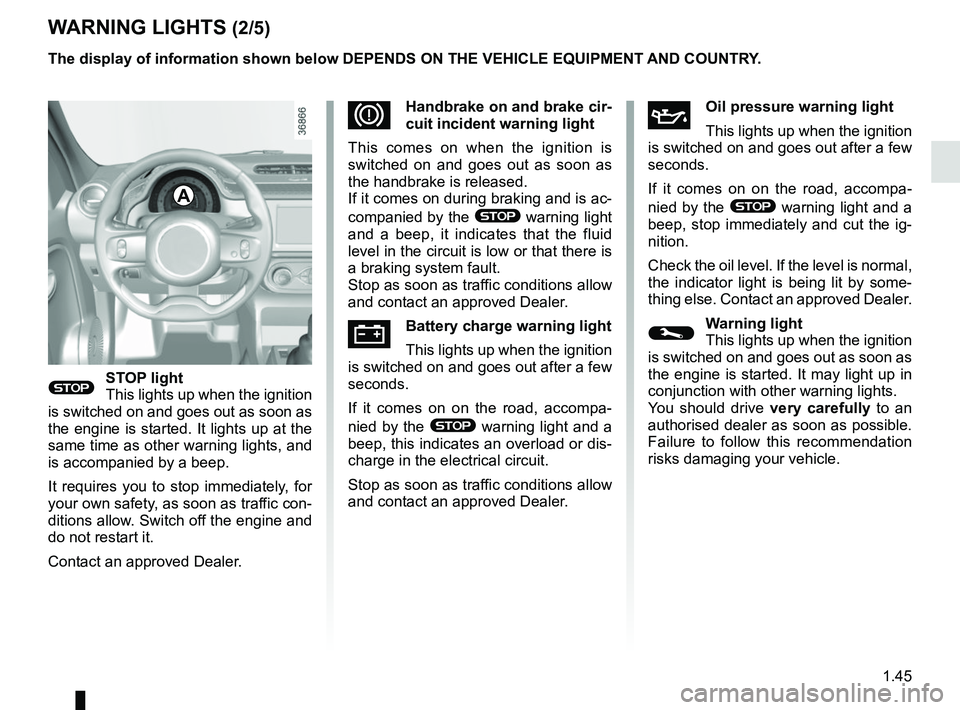 WARNING LIGHTS (2/5)

The display of information shown below DEPENDS ON THE VEHICLE EQUIPMENT AND COUNTRY.

36866

A

STOP

STOP light
This lights up when the ignition is switched on and goes out as soon as the engine is started. It lights up at the same time as other warning lights, and is accompanied by a beep.

It requires you to stop immediately, for your own safety, as soon as traffic conditions allow. Switch off the engine and do not restart it.

Contact an approved Dealer.

Handbrake on and brake circuit incident warning light

This comes on when the ignition is switched on and goes out as soon as the handbrake is released.
If it comes on during braking and is accompanied by the STOP warning light and a beep, it indicates that the fluid level in the circuit is low or that there is a braking system fault.
Stop as soon as traffic conditions allow and contact an approved Dealer.

Battery charge warning light

This lights up when the ignition is switched on and goes out after a few seconds.

If it comes on on the road, accompanied by the STOP warning light and a beep, this indicates an overload or discharge in the electrical circuit.

Stop as soon as traffic conditions allow and contact an approved Dealer.

Oil pressure warning light

This lights up when the ignition is switched on and goes out after a few seconds.

If it comes on on the road, accompanied by the STOP warning light and a beep, stop immediately and cut the ignition.

Check the oil level. If the level is normal, the indicator light is being lit by something else. Contact an approved Dealer.

Warning light
This lights up when the ignition is switched on and goes out as soon as the engine is started. It may light up in conjunction with other warning lights.
You should drive very carefully to an authorised dealer as soon as possible. Failure to follow this recommendation risks damaging your vehicle.

1.45

carmanualsonline.info