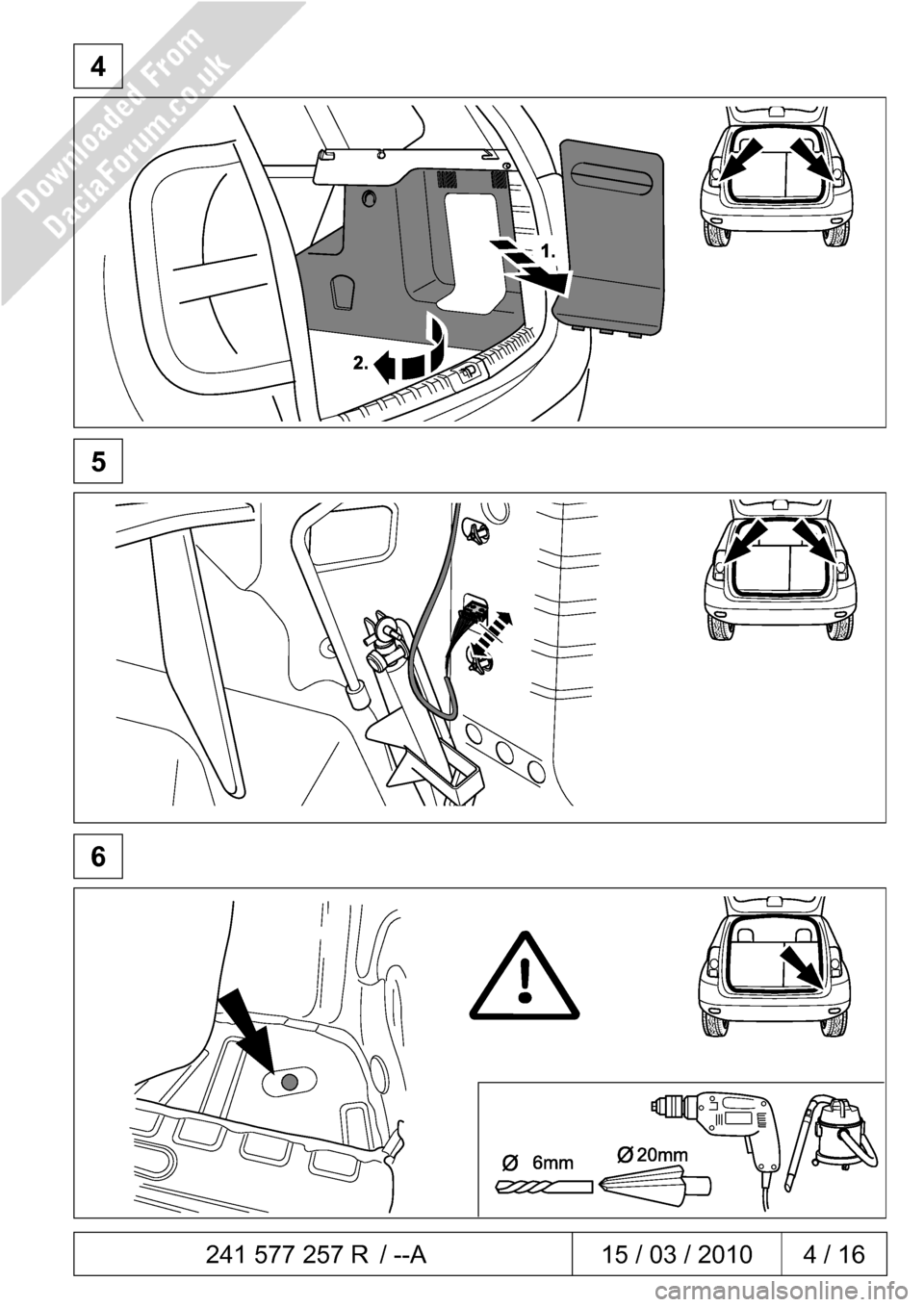 Downloaded From DaciaForum.co.uk

4

1.

2.

5

6

Ø 6mm

Ø 20mm

| 241 577 257 R / --A | 15 / 03 / 2010 | 4 / 16 |
|---|---|---|

carmanualsonline.info