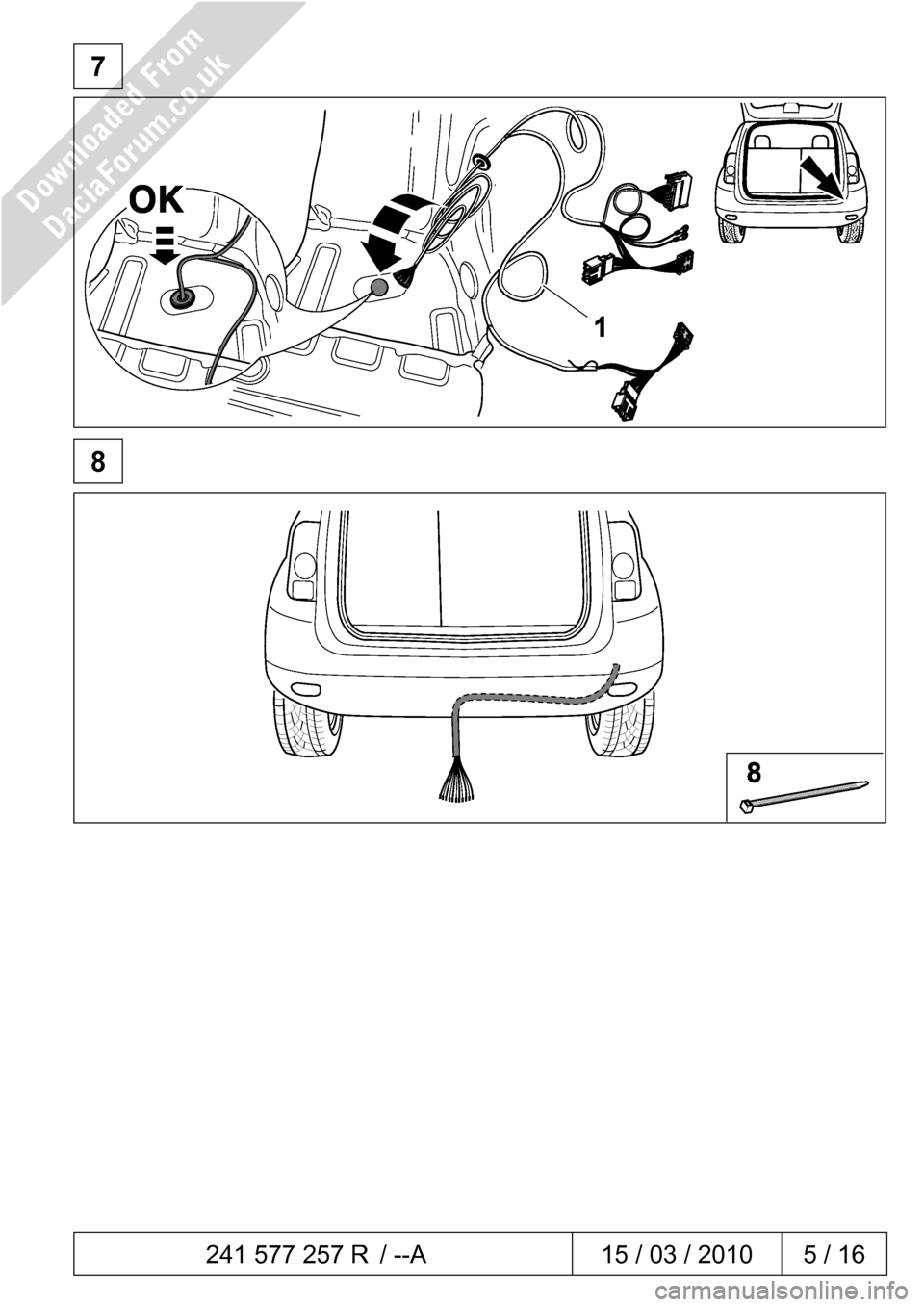 Downloaded From DaciaForum.co.uk

7

OK

1

8

8

| 241 577 257 R / --A | 15 / 03 / 2010 | 5 / 16 |
|---|---|---|

carmanualsonline.info