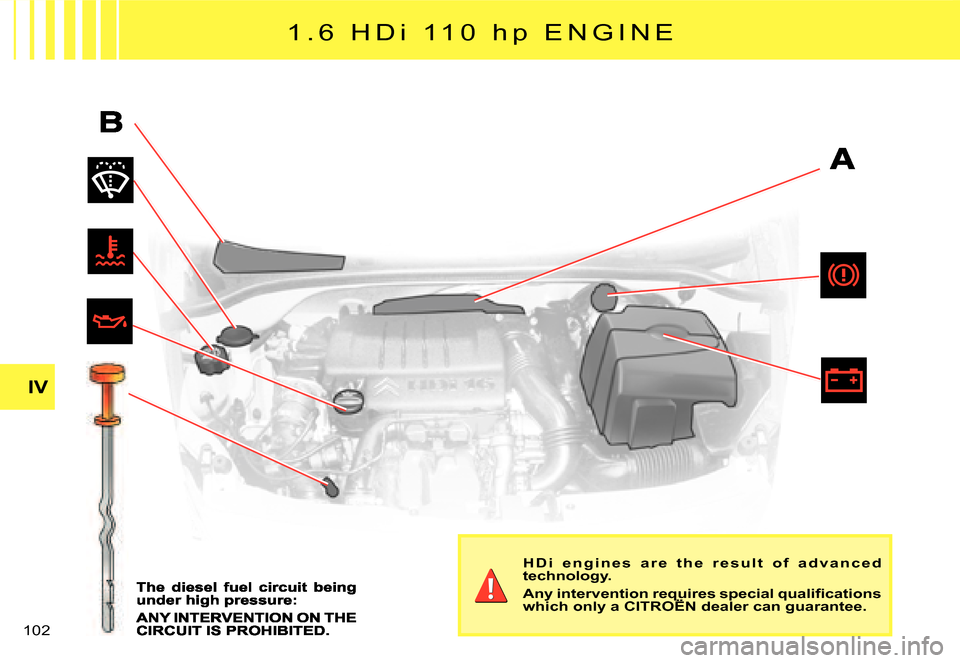 1.6 HDi 110 hp ENGINE

B

A

IV

The diesel fuel circuit being under high pressure:

ANY INTERVENTION ON THE CIRCUIT IS PROHIBITED.

HDi engines are the result of advanced technology.

Any intervention requires special qualifications which only a CITROËN dealer can guarantee.

102

carmanualsonline.info