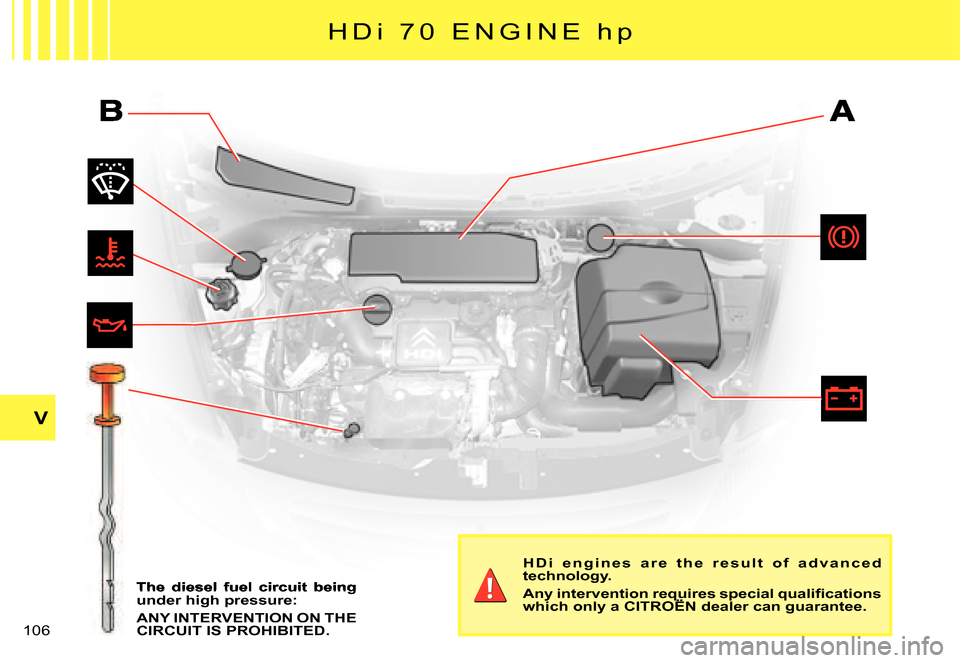 HDi 70 ENGINE hp

B

A

HDi

V

The diesel fuel circuit being under high pressure:

ANY INTERVENTION ON THE CIRCUIT IS PROHIBITED.

HDi engines are the result of advanced technology.

Any intervention requires special qualifications which only a CITROËN dealer can guarantee.

106

carmanualsonline.info