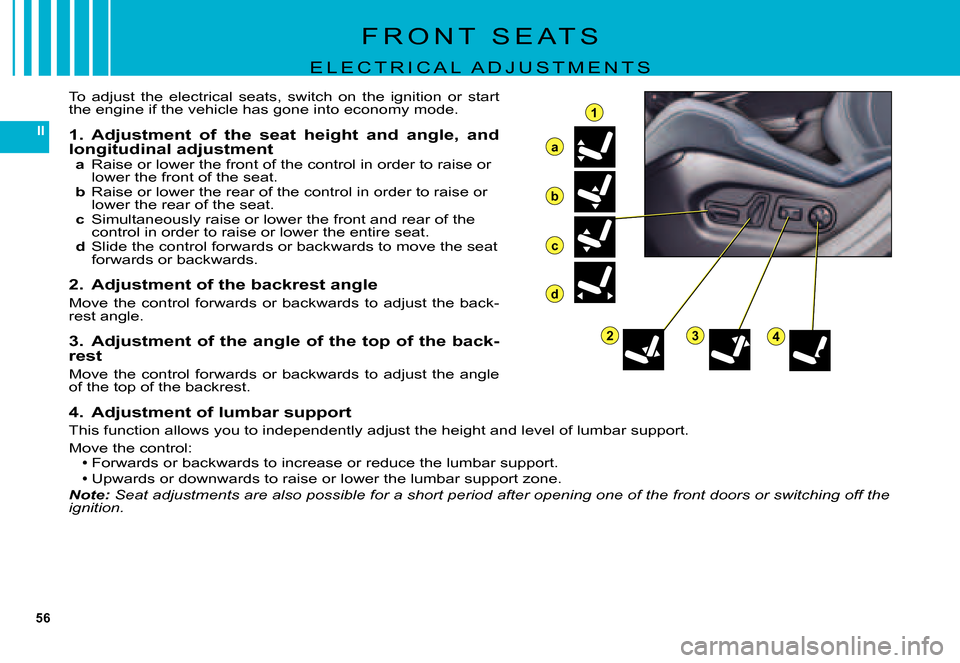 FRONT SEATS

ELECTRICAL ADJUSTMENTS

II

To adjust the electrical seats, switch on the ignition or start the engine if the vehicle has gone into economy mode.

1. Adjustment of the seat height and angle, and longitudinal adjustment

a Raise or lower the front of the control in order to raise or lower the front of the seat.

b Raise or lower the rear of the control in order to raise or lower the rear of the seat.

c Simultaneously raise or lower the front and rear of the control in order to raise or lower the entire seat.

d Slide the control forwards or backwards to move the seat forwards or backwards.

2. Adjustment of the backrest angle

Move the control forwards or backwards to adjust the backrest angle.

3. Adjustment of the angle of the top of the backrest

Move the control forwards or backwards to adjust the angle of the top of the backrest.

1

a

b

c

d

2

3

4

4. Adjustment of lumbar support

This function allows you to independently adjust the height and level of lumbar support.

Move the control:
• Forwards or backwards to increase or reduce the lumbar support.
• Upwards or downwards to raise or lower the lumbar support zone.

Note: Seat adjustments are also possible for a short period after opening one of the front doors or switching off the ignition.

56

carmanualsonline.info