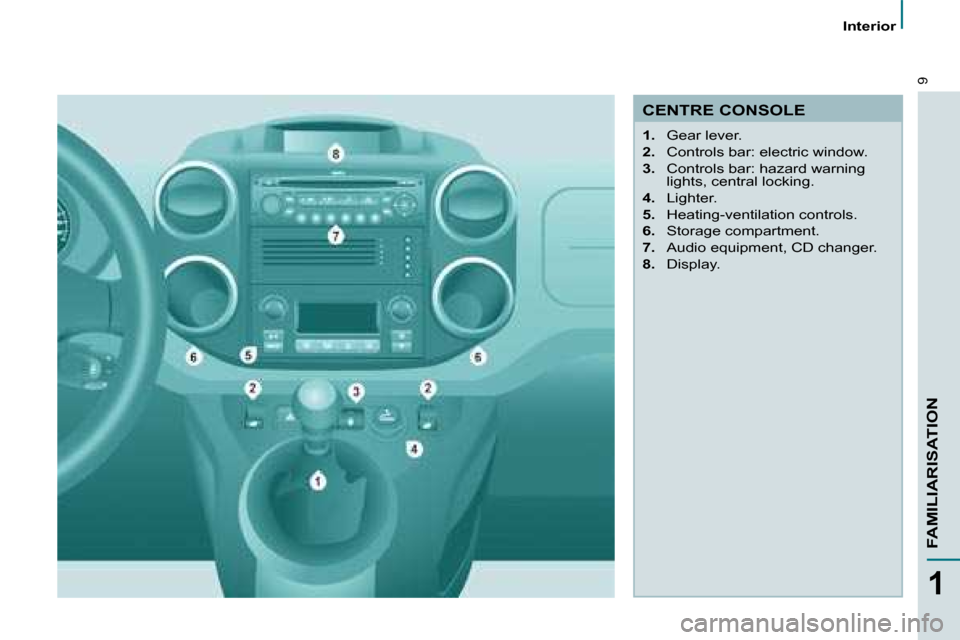 Interior

9

8

7

6

5

6

2

3

2

4

1

CENTRE CONSOLE

1. Gear lever.
2. Controls bar: electric window.
3. Controls bar: hazard warning lights, central locking.
4. Lighter.
5. Heating-ventilation controls.
6. Storage compartment.
7. Audio equipment, CD changer.
8. Display.

FAMILIARISATION

1

carmanualsonline.info