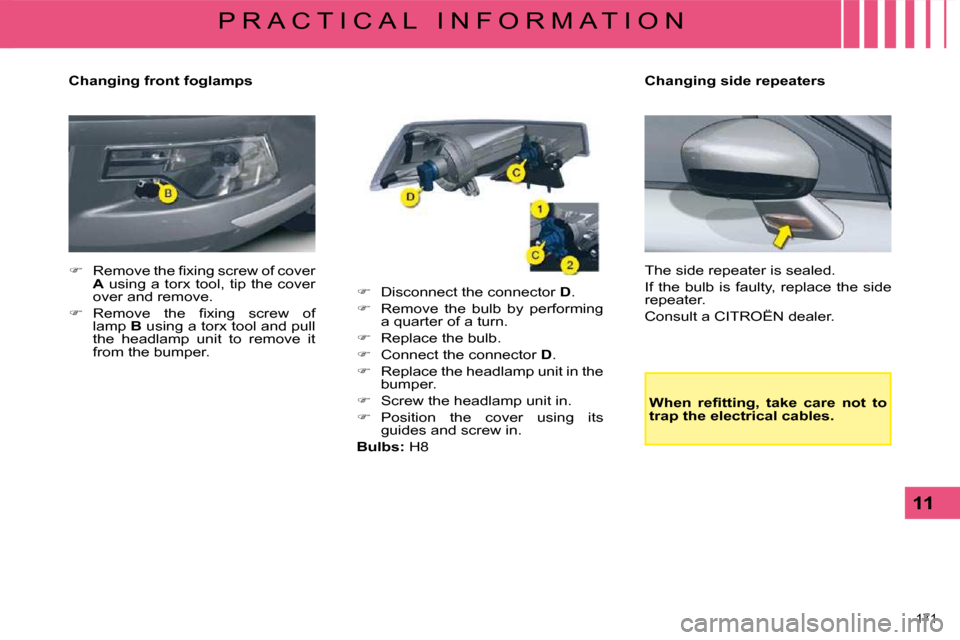 PRACTICAL INFORMATION

Changing front foglamps

B

☞ Remove the fixing screw of cover **A** using a torx tool, tip the cover over and remove.

☞ Remove the fixing screw of lamp **B** using a torx tool and pull the headlamp unit to remove it from the bumper.

C

D

1

C

2

☞ Disconnect the connector **D**.

☞ Remove the bulb by performing a quarter of a turn.

☞ Replace the bulb.

☞ Connect the connector **D**.

☞ Replace the headlamp unit in the bumper.

☞ Screw the headlamp unit in.

☞ Position the cover using its guides and screw in.

**Bulbs:** H8

Changing side repeaters

The side repeater is sealed.

If the bulb is faulty, replace the side repeater.

Consult a CITROËN dealer.

When refitting, take care not to trap the electrical cables.

11

171

carmanualsonline.info