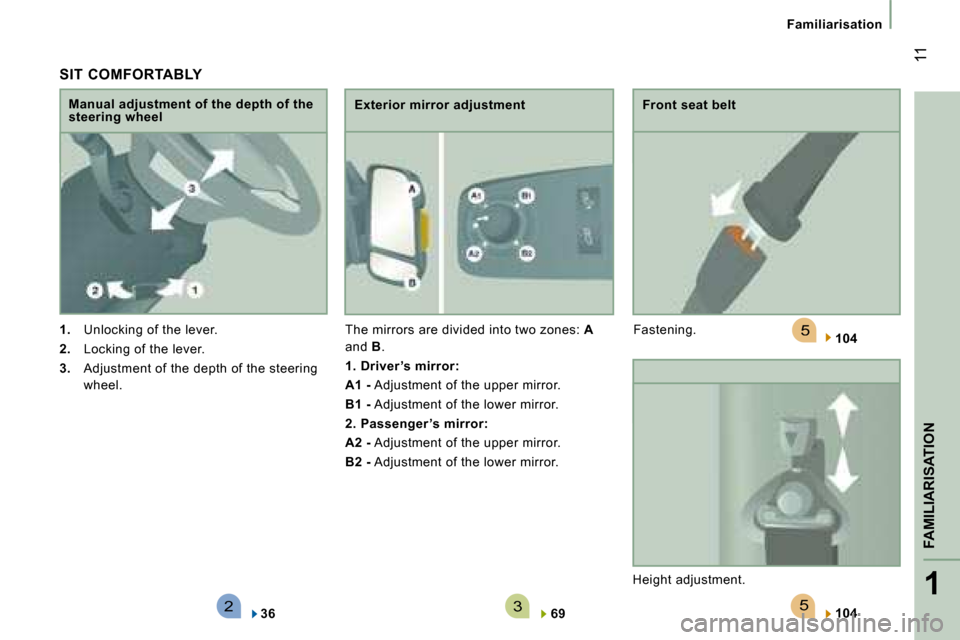 Familiarisation

11

SIT COMFORTABLY

Manual adjustment of the depth of the steering wheel

3

2

1

1. Unlocking of the lever.

2. Locking of the lever.

3. Adjustment of the depth of the steering wheel.

2 36

Exterior mirror adjustment

A

B

A1

B1

A2

B2

The mirrors are divided into two zones: A and B.

1. Driver's mirror:

A1 - Adjustment of the upper mirror.

B1 - Adjustment of the lower mirror.

2. Passenger's mirror:

A2 - Adjustment of the upper mirror.

B2 - Adjustment of the lower mirror.

3 69

Front seat belt

Fastening.

5 104

Height adjustment.

5 104

FAMILIARISATION

1

carmanualsonline.info