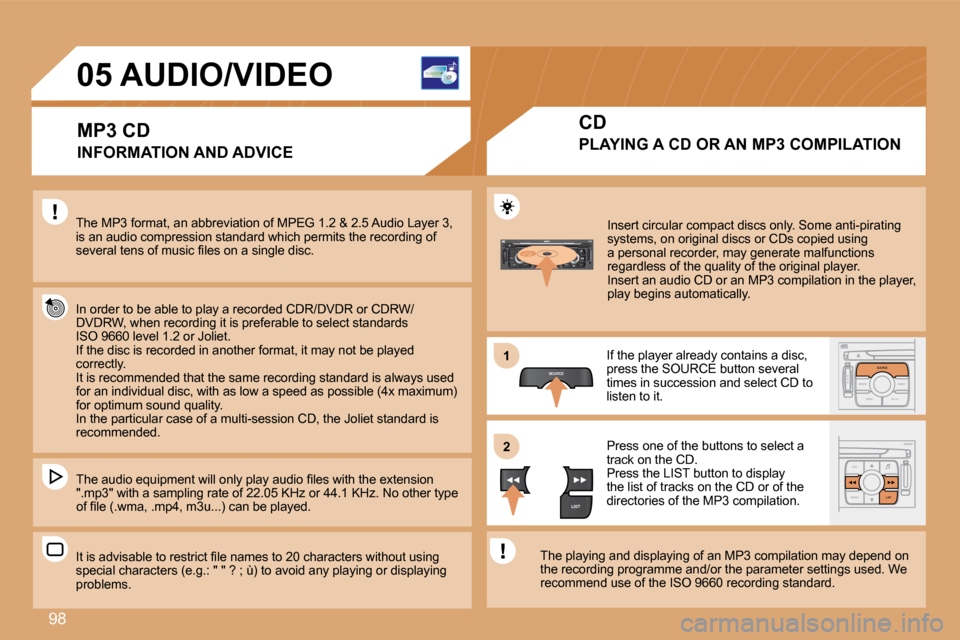 05 AUDIO/VIDEO

MP3 CD
INFORMATION AND ADVICE

The MP3 format, an abbreviation of MPEG 1.2 & 2.5 Audio Layer 3, is an audio compression standard which permits the recording of several tens of music files on a single disc.

In order to be able to play a recorded CDR/DVDR or CDRW/DVDRW, when recording it is preferable to select standards ISO 9660 level 1.2 or Joliet.
If the disc is recorded in another format, it may not be played correctly.
It is recommended that the same recording standard is always used for an individual disc, with as low a speed as possible (4x maximum) for optimum sound quality.
In the particular case of a multi-session CD, the Joliet standard is recommended.

The audio equipment will only play audio files with the extension ".mp3" with a sampling rate of 22.05 KHz or 44.1 KHz. No other type of file (.wma, .mp4, m3u...) can be played.

It is advisable to restrict file names to 20 characters without using special characters (e.g.: " " ? ; ù) to avoid any playing or displaying problems.

CD
PLAYING A CD OR AN MP3 COMPILATION

Insert circular compact discs only. Some anti-pirating systems, on original discs or CDs copied using a personal recorder, may generate malfunctions regardless of the quality of the original player.
Insert an audio CD or an MP3 compilation in the player, play begins automatically.

1
SOURCE
If the player already contains a disc, press the SOURCE button several times in succession and select CD to listen to it.

2
LIST
Press one of the buttons to select a track on the CD.
Press the LIST button to display the list of tracks on the CD or of the directories of the MP3 compilation.

The playing and displaying of an MP3 compilation may depend on the recording programme and/or the parameter settings used. We recommend use of the ISO 9660 recording standard.

98

carmanualsonline.info