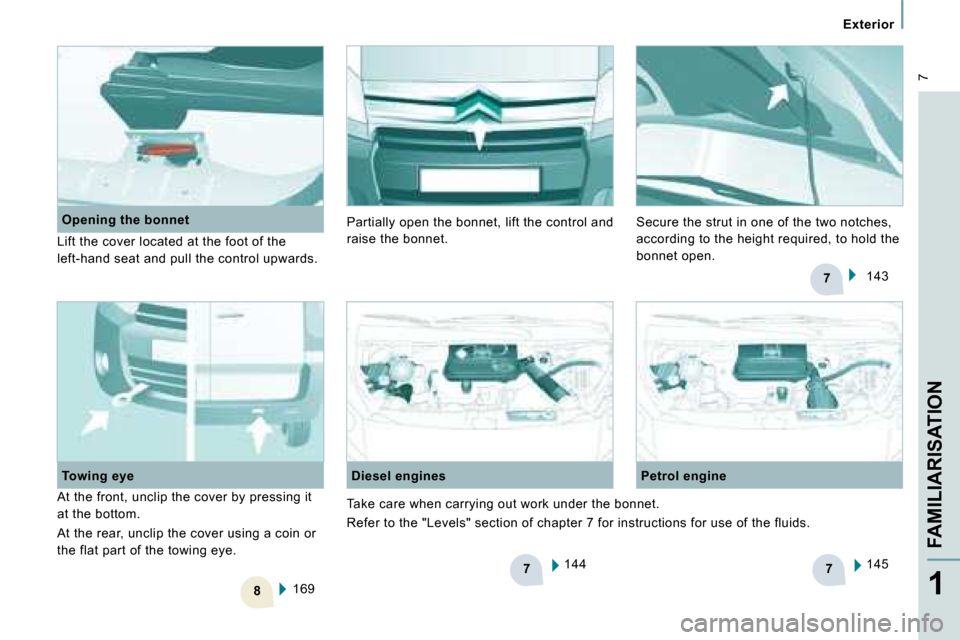 Exterior

7

Opening the bonnet

Lift the cover located at the foot of the left-hand seat and pull the control upwards.

Partially open the bonnet, lift the control and raise the bonnet.

Secure the strut in one of the two notches, according to the height required, to hold the bonnet open.

7 143

Towing eye

At the front, unclip the cover by pressing it at the bottom.

At the rear, unclip the cover using a coin or the flat part of the towing eye.

8 169

Diesel engines

Petrol engine

Take care when carrying out work under the bonnet.

Refer to the "Levels" section of chapter 7 for instructions for use of the fluids.

7 144

7 145

FAMILIARISATION

1

carmanualsonline.info