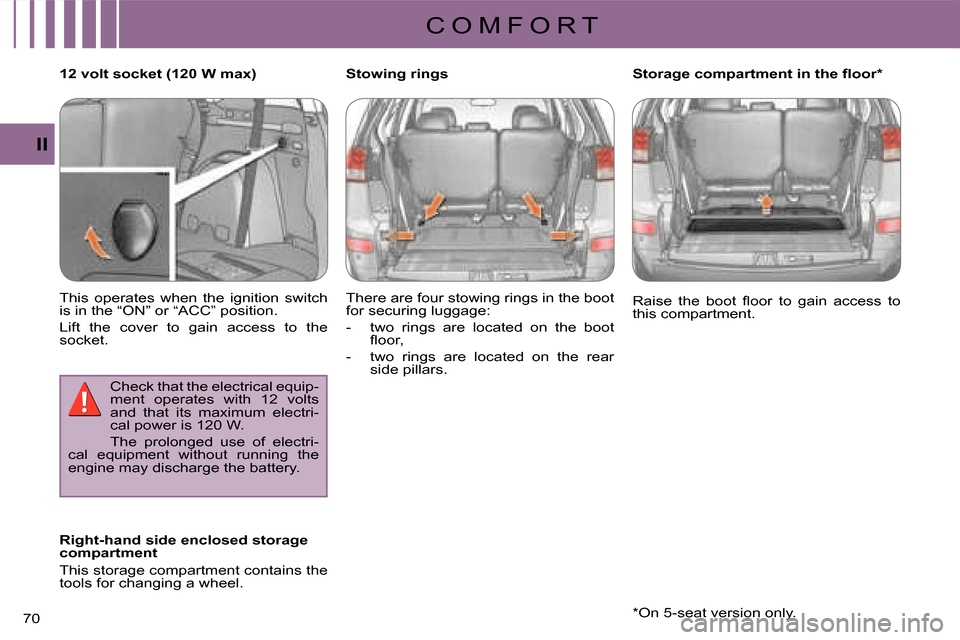 COMFORT

II

12 volt socket (120 W max)

This operates when the ignition switch is in the “ON” or “ACC” position.

Lift the cover to gain access to the socket.

Check that the electrical equipment operates with 12 volts and that its maximum electrical power is 120 W.

The prolonged use of electrical equipment without running the engine may discharge the battery.

Right-hand side enclosed storage compartment

This storage compartment contains the tools for changing a wheel.

Stowing rings

There are four stowing rings in the boot for securing luggage:

- two rings are located on the boot floor,

- two rings are located on the rear side pillars.

Storage compartment in the floor*

Raise the boot floor to gain access to this compartment.

*On 5-seat version only.

70

carmanualsonline.info