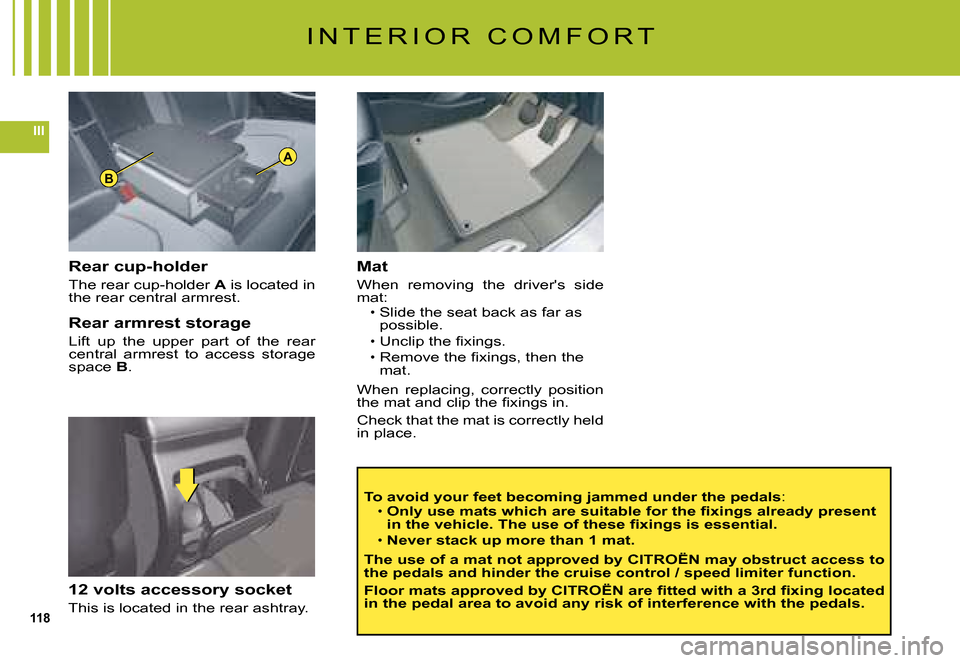 INTERIOR COMFORT

III

A

B

Rear cup-holder

The rear cup-holder A is located in the rear central armrest.

Rear armrest storage

Lift up the upper part of the rear central armrest to access storage space B.

12 volts accessory socket

This is located in the rear ashtray.

Mat

When removing the driver's side mat:

• Slide the seat back as far as possible.

• Unclip the fixings.

• Remove the fixings, then the mat.

When replacing, correctly position the mat and clip the fixings in.

Check that the mat is correctly held in place.

To avoid your feet becoming jammed under the pedals:

• Only use mats which are suitable for the fixings already present in the vehicle. The use of these fixings is essential.

• Never stack up more than 1 mat.

The use of a mat not approved by CITROËN may obstruct access to the pedals and hinder the cruise control / speed limiter function.

Floor mats approved by CITROËN are fitted with a 3rd fixing located in the pedal area to avoid any risk of interference with the pedals.

118

carmanualsonline.info