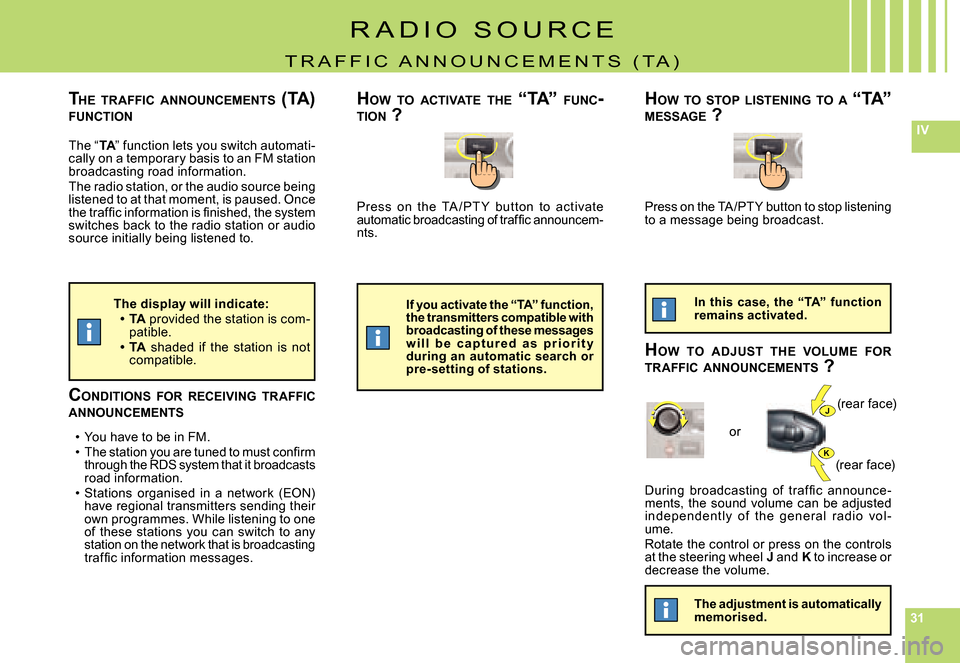 RADIO SOURCE

TRAFFIC ANNOUNCEMENTS (TA)

IV

THE TRAFFIC ANNOUNCEMENTS (TA) FUNCTION

The “TA” function lets you switch automatically on a temporary basis to an FM station broadcasting road information.
The radio station, or the audio source being listened to at that moment, is paused. Once the traffic information is finished, the system switches back to the radio station or audio source initially being listened to.

The display will indicate:
• TA provided the station is compatible.
• TA shaded if the station is not compatible.

CONDITIONS FOR RECEIVING TRAFFIC ANNOUNCEMENTS

• You have to be in FM.
• The station you are tuned to must confirm through the RDS system that it broadcasts road information.
• Stations organised in a network (EON) have regional transmitters sending their own programmes. While listening to one of these stations you can switch to any station on the network that is broadcasting traffic information messages.

HOW TO ACTIVATE THE “TA” FUNCTION ?

Press on the TA/PTY button to activate automatic broadcasting of traffic announcements.

If you activate the “TA” function, the transmitters compatible with broadcasting of these messages will be captured as priority during an automatic search or pre-setting of stations.

HOW TO STOP LISTENING TO A “TA” MESSAGE ?

Press on the TA/PTY button to stop listening to a message being broadcast.

In this case, the “TA” function remains activated.

HOW TO ADJUST THE VOLUME FOR TRAFFIC ANNOUNCEMENTS ?

or

J (rear face)

K (rear face)

During broadcasting of traffic announcements, the sound volume can be adjusted independently of the general radio volume.
Rotate the control or press on the controls at the steering wheel J and K to increase or decrease the volume.

The adjustment is automatically memorised.

31

carmanualsonline.info