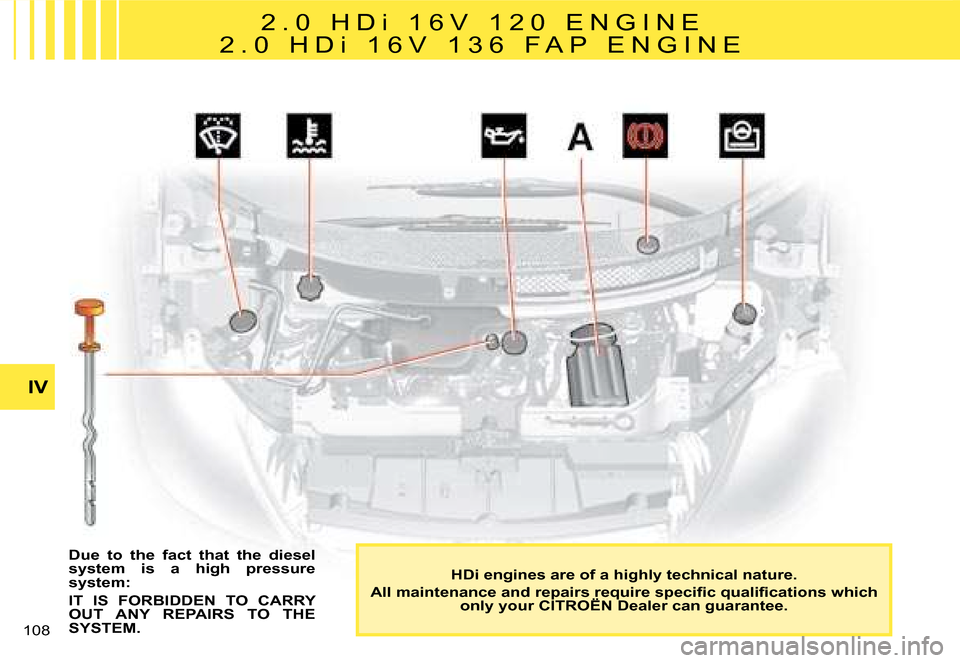 2.0 HDi 16V 120 ENGINE
2.0 HDi 16V 136 FAP ENGINE

A

IV

Due to the fact that the diesel system is a high pressure system:

IT IS FORBIDDEN TO CARRY OUT ANY REPAIRS TO THE SYSTEM.

HDi engines are of a highly technical nature.

All maintenance and repairs require specific qualifications which only your CITROËN Dealer can guarantee.

108

carmanualsonline.info