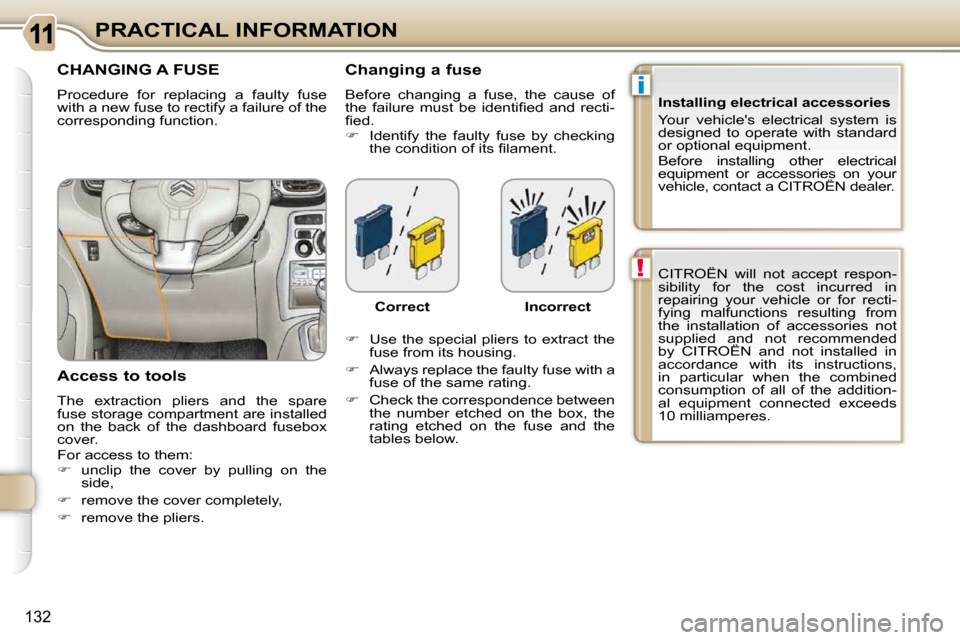 11 PRACTICAL INFORMATION

CHANGING A FUSE

Procedure for replacing a faulty fuse with a new fuse to rectify a failure of the corresponding function.

Access to tools

The extraction pliers and the spare fuse storage compartment are installed on the back of the dashboard fusebox cover.
For access to them:
☞ unclip the cover by pulling on the side,
☞ remove the cover completely,
☞ remove the pliers.

Changing a fuse

Before changing a fuse, the cause of the failure must be identified and rectified.
☞ Identify the faulty fuse by checking the condition of its filament.

Correct

Incorrect

☞ Use the special pliers to extract the fuse from its housing.
☞ Always replace the faulty fuse with a fuse of the same rating.
☞ Check the correspondence between the number etched on the box, the rating etched on the fuse and the tables below.

i

Installing electrical accessories

Your vehicle's electrical system is designed to operate with standard or optional equipment.
Before installing other electrical equipment or accessories on your vehicle, contact a CITROËN dealer.

!

CITROËN will not accept responsibility for the cost incurred in repairing your vehicle or for rectifying malfunctions resulting from the installation of accessories not supplied and not recommended by CITROËN and not installed in accordance with its instructions, in particular when the combined consumption of all of the additional equipment connected exceeds 10 milliamperes.

132

carmanualsonline.info