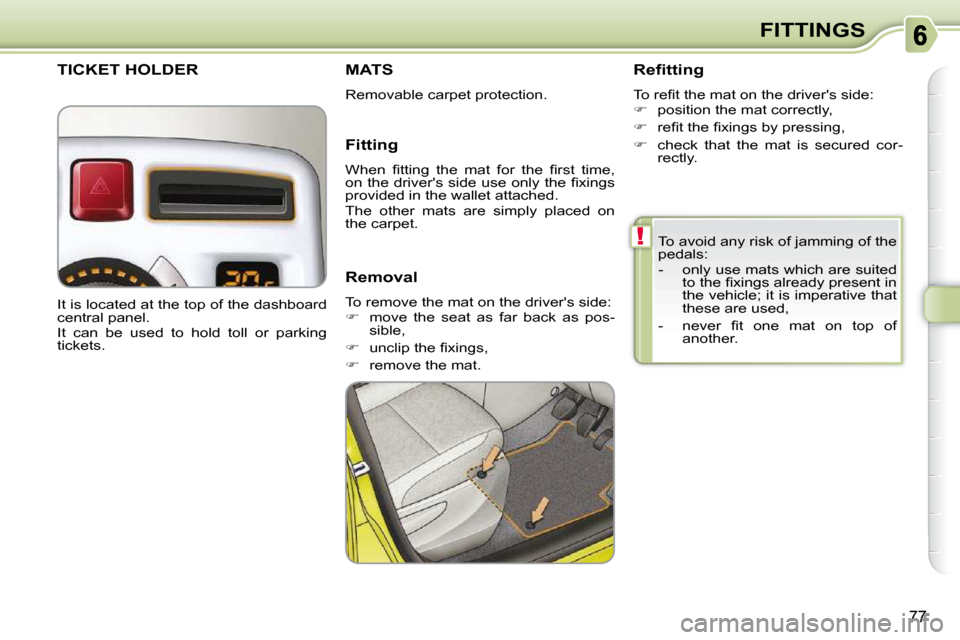 FITTINGS

6

TICKET HOLDER

It is located at the top of the dashboard central panel.
It can be used to hold toll or parking tickets.

MATS

Removable carpet protection.

Fitting

When fitting the mat for the first time, on the driver's side use only the fixings provided in the wallet attached.
The other mats are simply placed on the carpet.

Removal

To remove the mat on the driver's side:
☞ move the seat as far back as possible,
☞ unclip the fixings,
☞ remove the mat.

Refitting

To refit the mat on the driver's side:
☞ position the mat correctly,
☞ refit the fixings by pressing,
☞ check that the mat is secured correctly.

!

To avoid any risk of jamming of the pedals:
- only use mats which are suited to the fixings already present in the vehicle; it is imperative that these are used,
- never fit one mat on top of another.

77

carmanualsonline.info