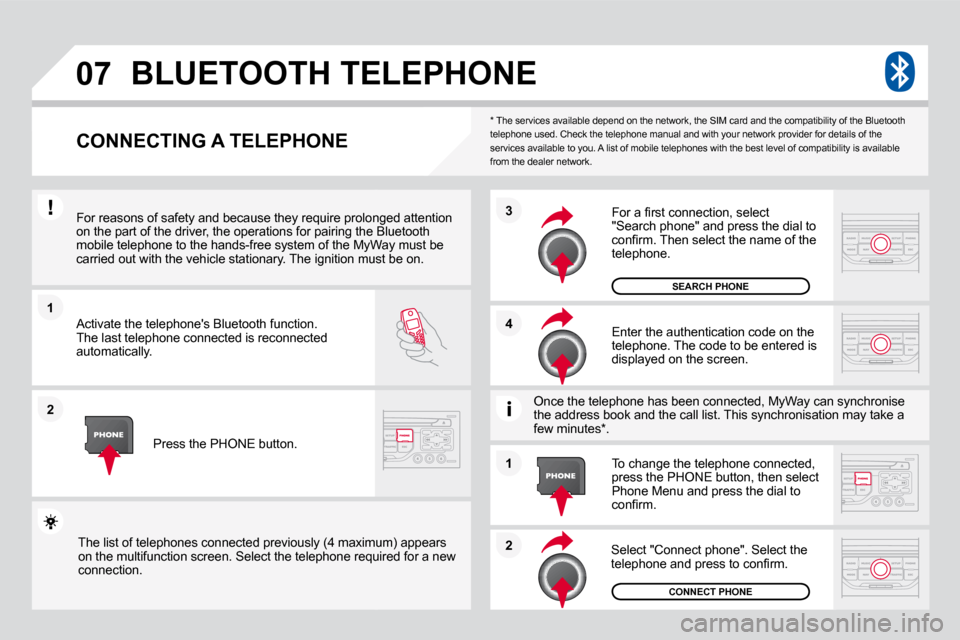 07 BLUETOOTH TELEPHONE

CONNECTING A TELEPHONE

* The services available depend on the network, the SIM card and the compatibility of the Bluetooth telephone used. Check the telephone manual and with your network provider for details of the services available to you. A list of mobile telephones with the best level of compatibility is available from the dealer network.

!

For reasons of safety and because they require prolonged attention on the part of the driver, the operations for pairing the Bluetooth mobile telephone to the hands-free system of the MyWay must be carried out with the vehicle stationary. The ignition must be on.

1

Activate the telephone's Bluetooth function. The last telephone connected is reconnected automatically.

2

PHONE

Press the PHONE button.

The list of telephones connected previously (4 maximum) appears on the multifunction screen. Select the telephone required for a new connection.

3

For a first connection, select "Search phone" and press the dial to confirm. Then select the name of the telephone.

SEARCH PHONE

4

Enter the authentication code on the telephone. The code to be entered is displayed on the screen.

i

Once the telephone has been connected, MyWay can synchronise the address book and the call list. This synchronisation may take a few minutes*.

1

PHONE

To change the telephone connected, press the PHONE button, then select Phone Menu and press the dial to confirm.

2

Select "Connect phone". Select the telephone and press to confirm.

CONNECT PHONE

carmanualsonline.info