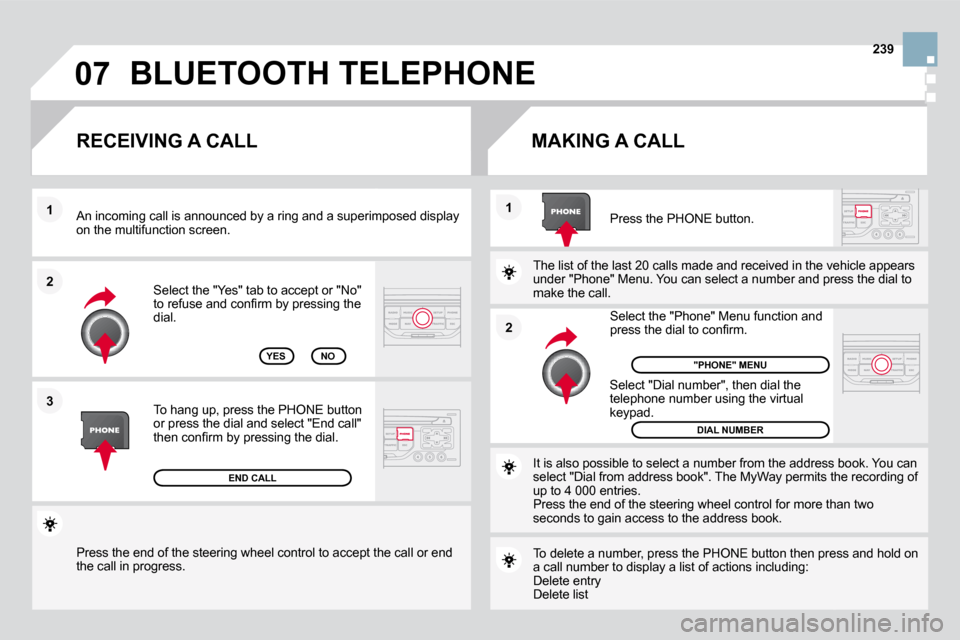 239

07 BLUETOOTH TELEPHONE

RECEIVING A CALL

1

An incoming call is announced by a ring and a superimposed display on the multifunction screen.

2

Select the "Yes" tab to accept or "No" to refuse and confirm by pressing the dial.

YES NO

3

PHONE

To hang up, press the PHONE button or press the dial and select "End call" then confirm by pressing the dial.

END CALL

Press the end of the steering wheel control to accept the call or end the call in progress.

MAKING A CALL

1

PHONE

Press the PHONE button.

The list of the last 20 calls made and received in the vehicle appears under "Phone" Menu. You can select a number and press the dial to make the call.

2

Select the "Phone" Menu function and press the dial to confirm.

"PHONE" MENU

Select "Dial number", then dial the telephone number using the virtual keypad.

DIAL NUMBER

It is also possible to select a number from the address book. You can select "Dial from address book". The MyWay permits the recording of up to 4 000 entries.
Press the end of the steering wheel control for more than two seconds to gain access to the address book.

To delete a number, press the PHONE button then press and hold on a call number to display a list of actions including:
Delete entry
Delete list

carmanualsonline.info