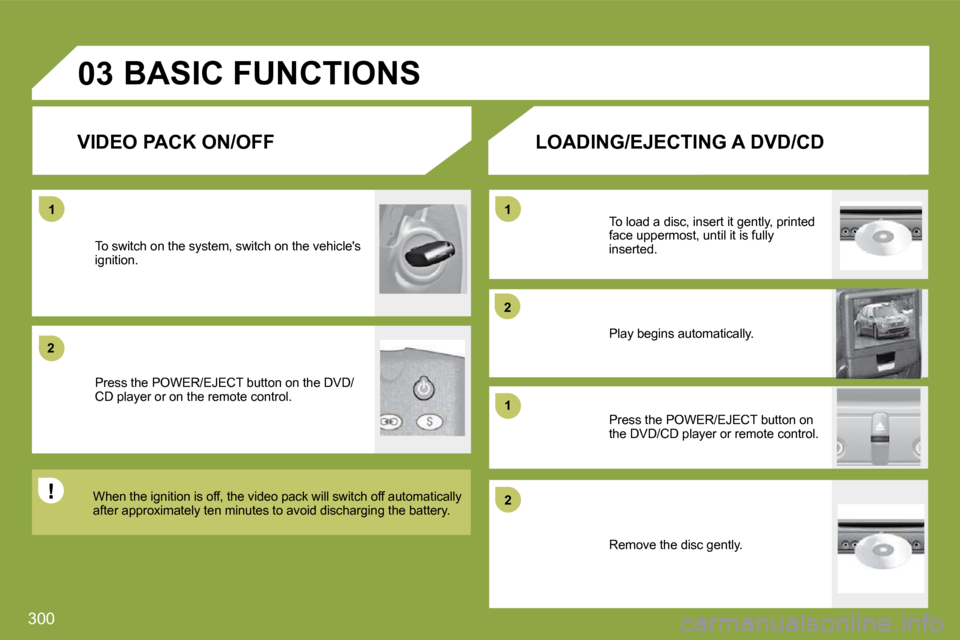 03 BASIC FUNCTIONS

VIDEO PACK ON/OFF

1

To switch on the system, switch on the vehicle's ignition.

2

Press the POWER/EJECT button on the DVD/CD player or on the remote control.

!

When the ignition is off, the video pack will switch off automatically after approximately ten minutes to avoid discharging the battery.

LOADING/EJECTING A DVD/CD

1

To load a disc, insert it gently, printed face uppermost, until it is fully inserted.

2

Play begins automatically.

1

Press the POWER/EJECT button on the DVD/CD player or remote control.

2

Remove the disc gently.

300

carmanualsonline.info