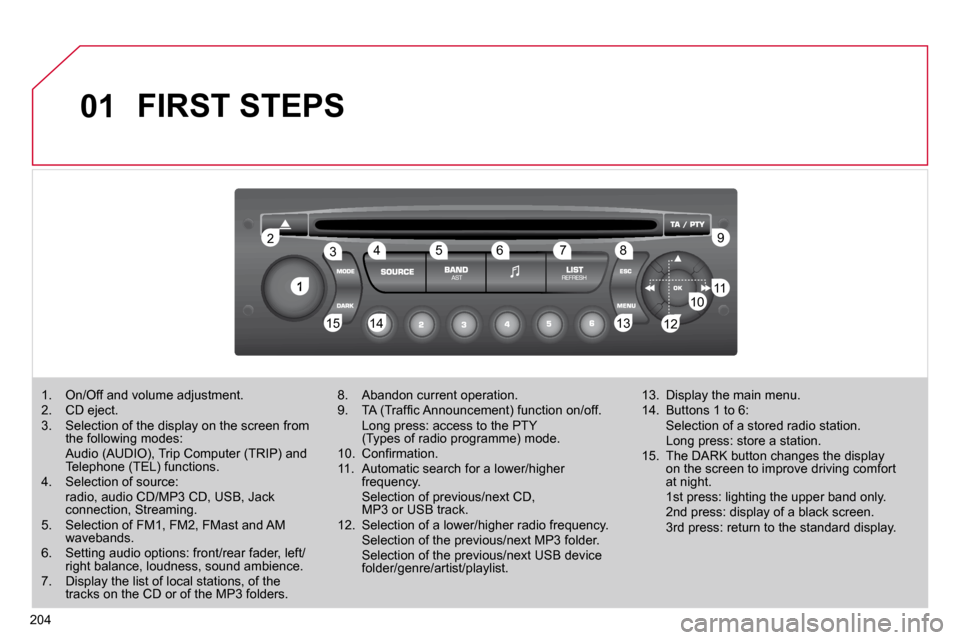 01 FIRST STEPS

TA / PTY
MODE
DARK
SOURCE
BAND
AST
LIST
REFRESH
ESC
MENU
OK
2 3 4 5 6

1 2 3 4 5 6 7 8 9 10 11 12 13 14 15

1. On/Off and volume adjustment.
2. CD eject.
3. Selection of the display on the screen from the following modes:
Audio (AUDIO), Trip Computer (TRIP) and Telephone (TEL) functions.
4. Selection of source:
radio, audio CD/MP3 CD, USB, Jack connection, Streaming.
5. Selection of FM1, FM2, FMast and AM wavebands.
6. Setting audio options: front/rear fader, left/right balance, loudness, sound ambience.
7. Display the list of local stations, of the tracks on the CD or of the MP3 folders.

8. Abandon current operation.
9. TA (Traffic Announcement) function on/off.
Long press: access to the PTY (Types of radio programme) mode.
10. Confirmation.
11. Automatic search for a lower/higher frequency.
Selection of previous/next CD, MP3 or USB track.
12. Selection of a lower/higher radio frequency.
Selection of the previous/next MP3 folder.
Selection of the previous/next USB device folder/genre/artist/playlist.

13. Display the main menu.
14. Buttons 1 to 6:
Selection of a stored radio station.
Long press: store a station.
15. The DARK button changes the display on the screen to improve driving comfort at night.
1st press: lighting the upper band only.
2nd press: display of a black screen.
3rd press: return to the standard display.

204

carmanualsonline.info